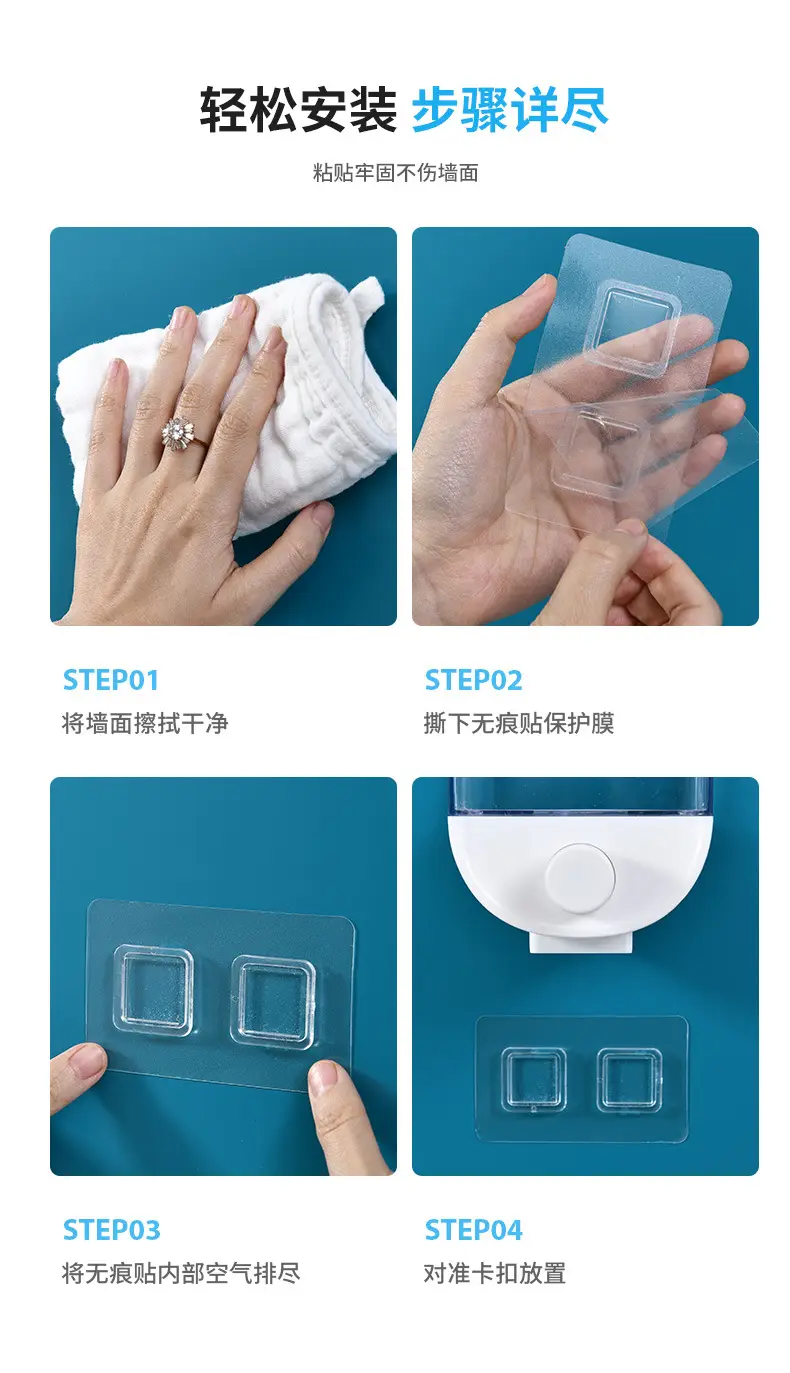 轻松安装 步骤详尽

粘贴牢固不伤墙面

STEP01
将墙面擦拭干净

STEP02
撕下无痕贴保护膜

STEP03
将无痕贴内部空气排尽

STEP04
对准卡扣放置