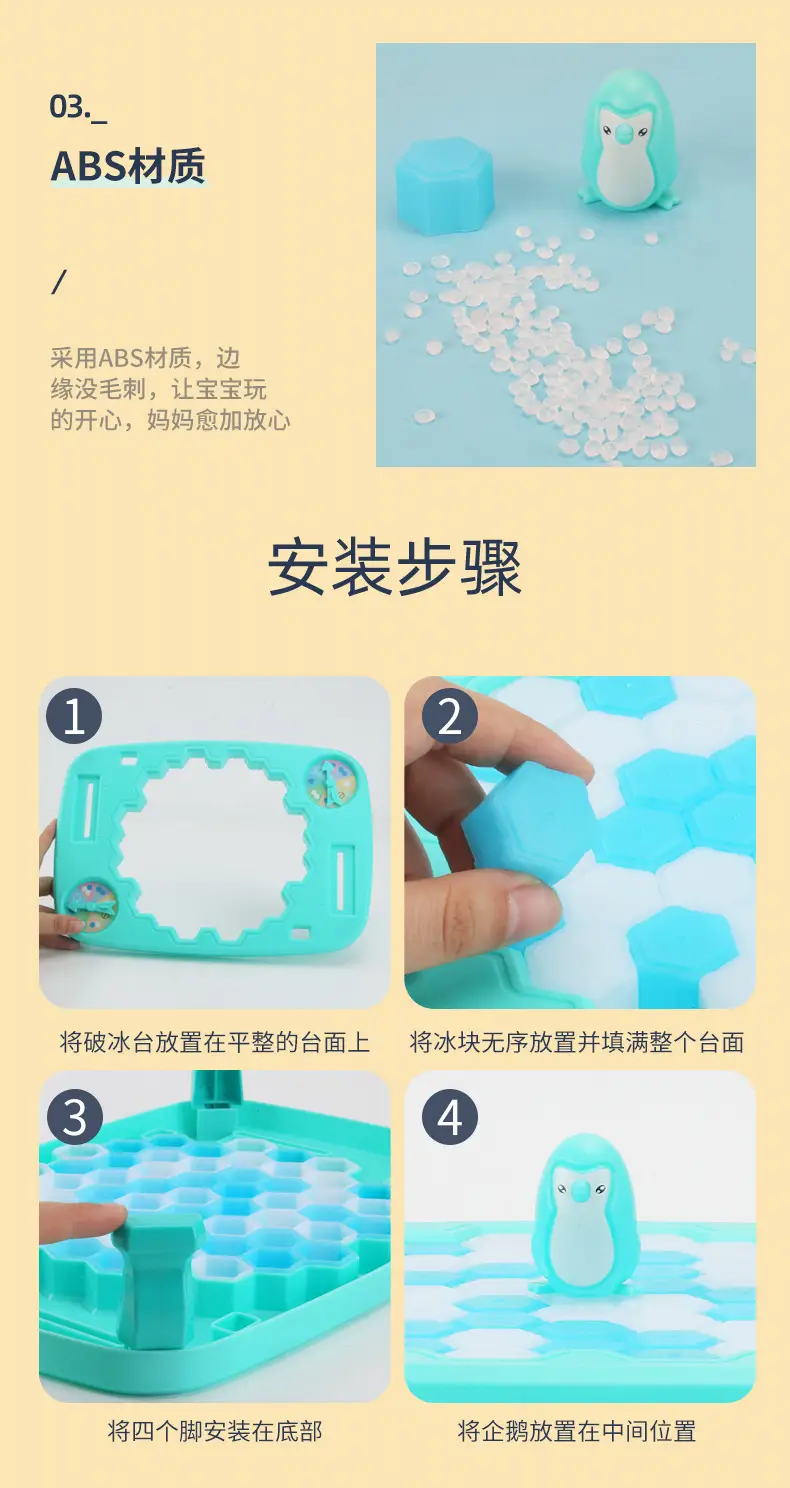 03._
ABS材质

/

采用ABS材质，边缘没毛刺，让宝宝玩的开心，妈妈愈加放心

安装步骤

1

将破冰台放置在平整的台面上

2

将冰块无序放置并填满整个台面

3

将四个脚安装在底部

4

将企鹅放置在中间位置