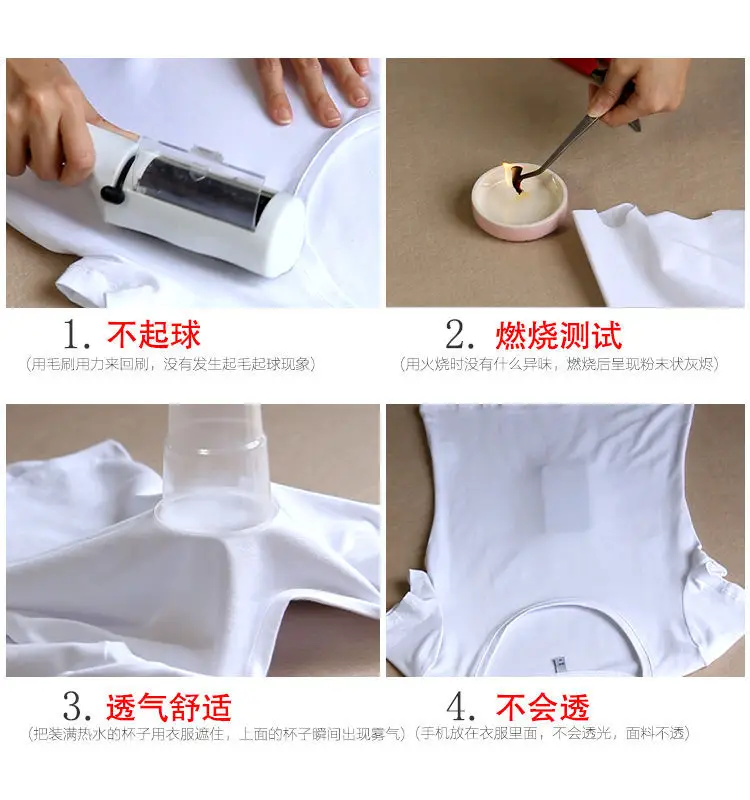 1. 不起球
(用毛刷用力来回刷，没有发生起毛起球现象)

2. 燃烧测试
(用火烧时没有什么异味，燃烧后呈现粉末状灰烬)

3. 透气舒适
(把装满热水的杯子用衣服遮住，上面的杯子瞬间出现雾气)

4. 不会透
(手机放在衣服里面，不会透光，面料不透)