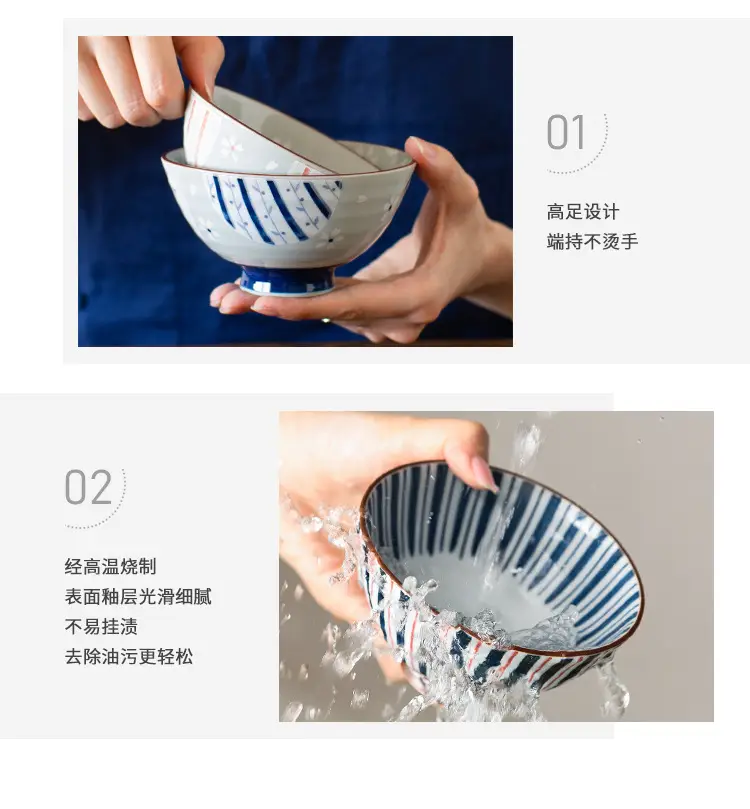 01

高足设计
端持不烫手

02

经高温烧制
表面釉层光滑细腻
不易挂渍
去除油污更轻松