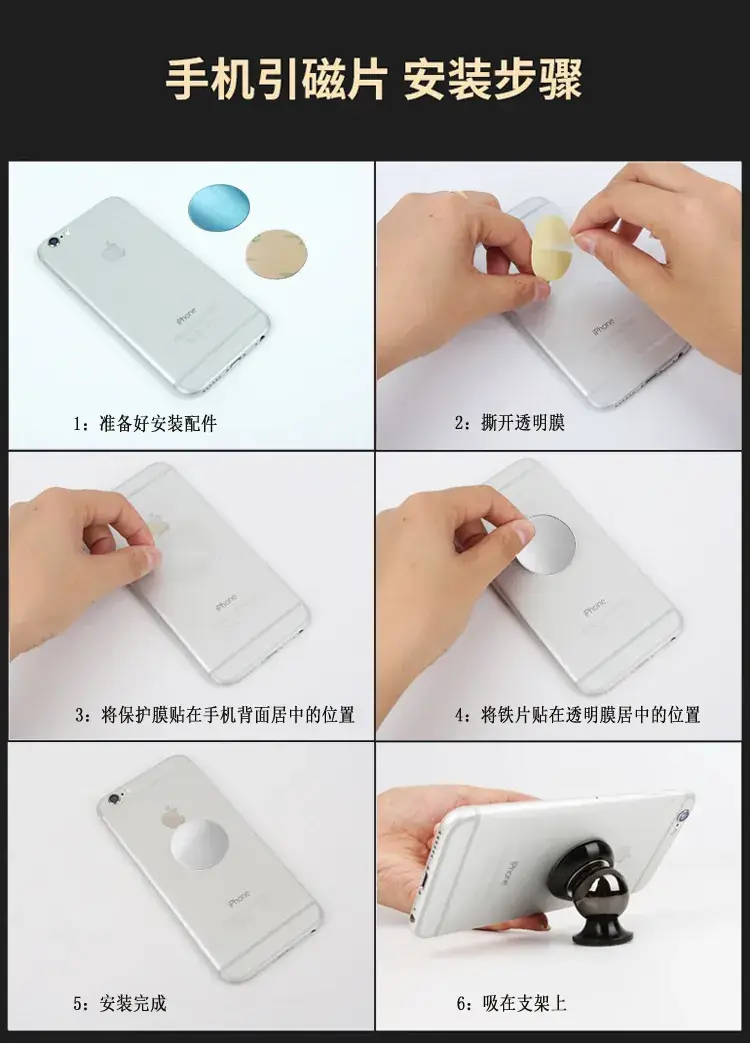 手机引磁片 安装步骤

iPhone

1：准备好安装配件

iPhone

2：撕开透明膜

iPhone

3：将保护膜贴在手机背面居中的位置

iPhone

4：将铁片贴在透明膜居中的位置

iPhone

5：安装完成

iPhone

6：吸在支架上