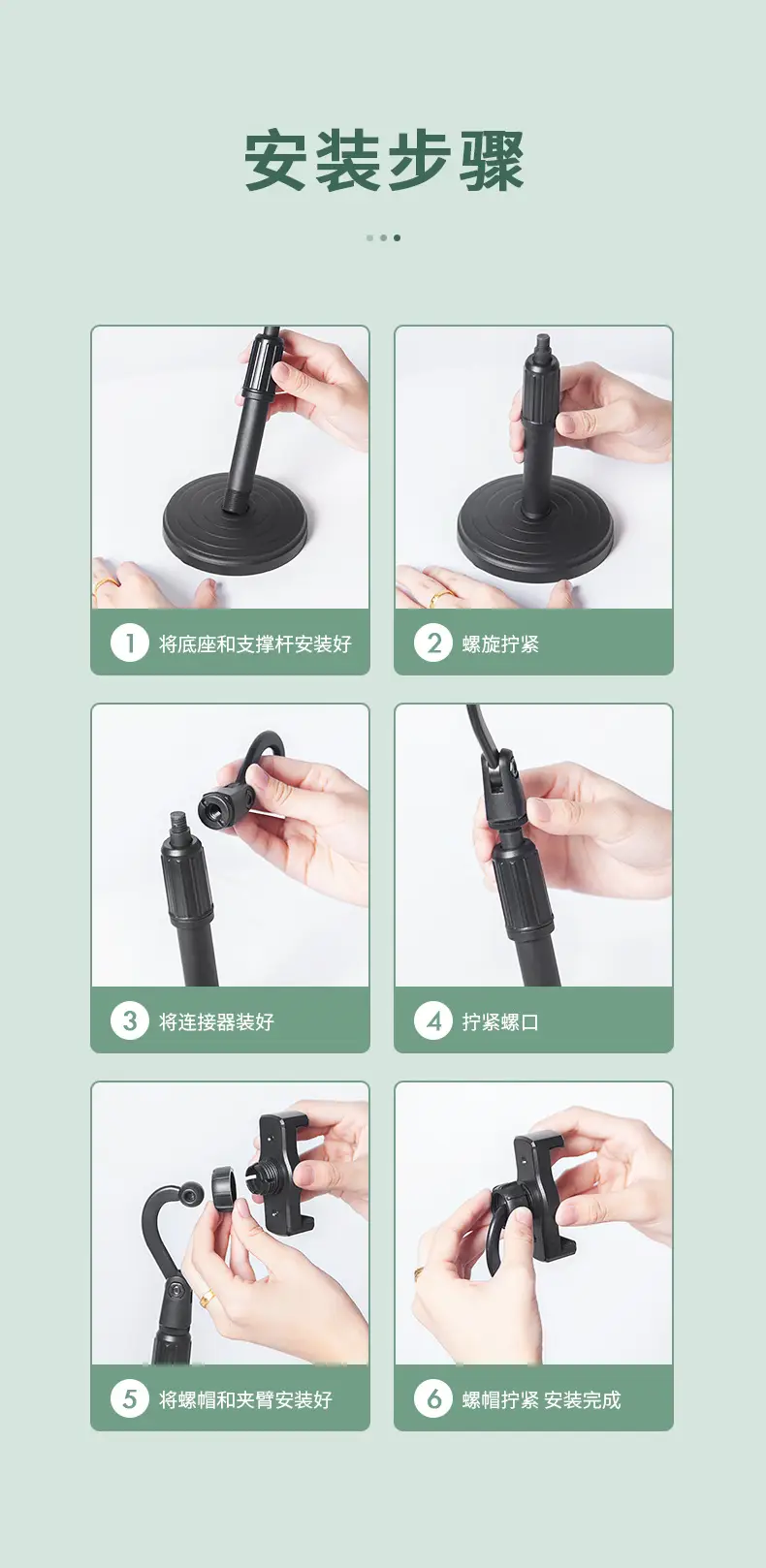 安装步骤

1 将底座和支撑杆安装好

2 螺旋拧紧

3 将连接器装好

4 拧紧螺口

5 将螺帽和夹臂安装好

6 螺帽拧紧 安装完成