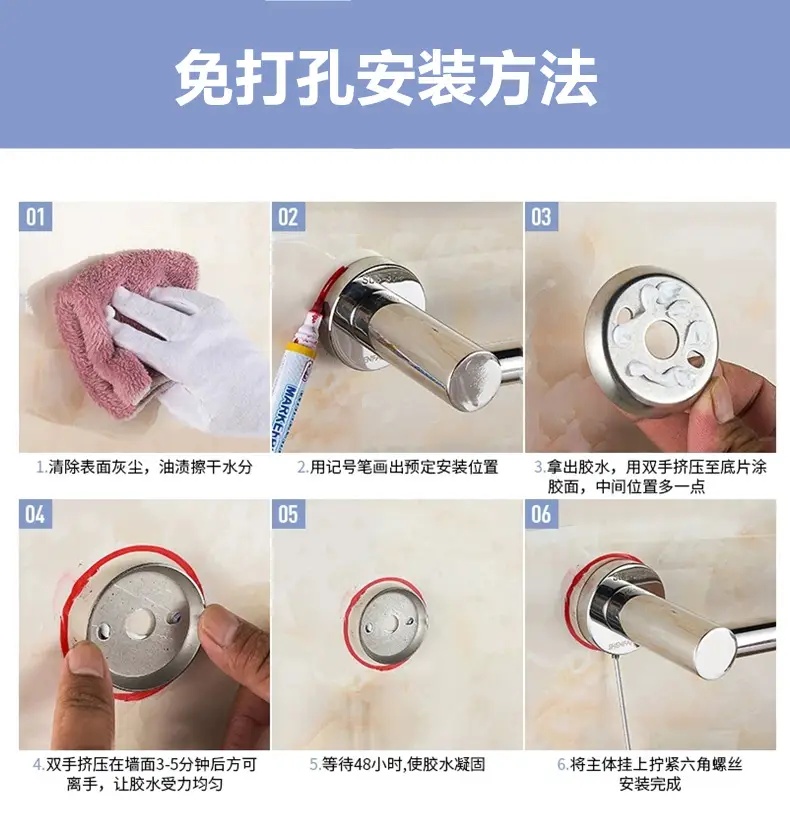 免打孔安装方法

01

1.清除表面灰尘，油渍擦干水分

02

MARKER

2.用记号笔画出预定安装位置

03

3.拿出胶水，用双手挤压至底片涂胶面，中间位置多一点

04

4.双手挤压在墙面3-5分钟后方可离手，让胶水受力均匀

05

5.等待48小时,使胶水凝固

06

6.将主体挂上拧紧六角螺丝安装完成