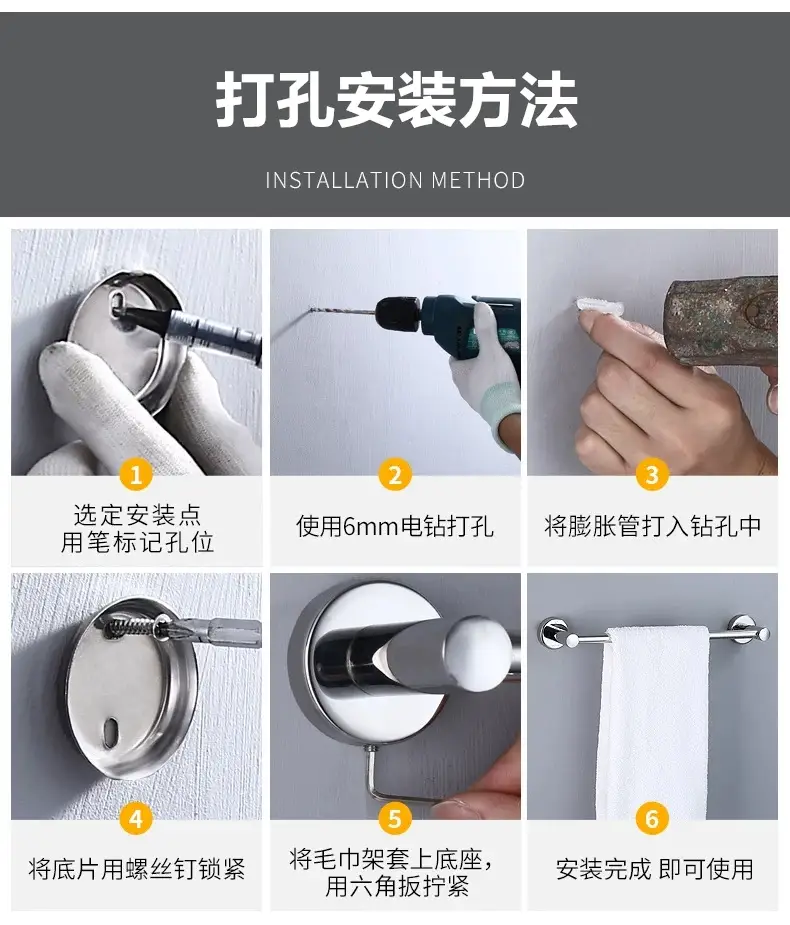 打孔安装方法

INSTALLATION METHOD

1
选定安装点
用笔标记孔位

2
使用6mm电钻打孔

3
将膨胀管打入钻孔中

4
将底片用螺丝钉锁紧

5
将毛巾架套上底座，
用六角扳拧紧

6
安装完成 即可使用