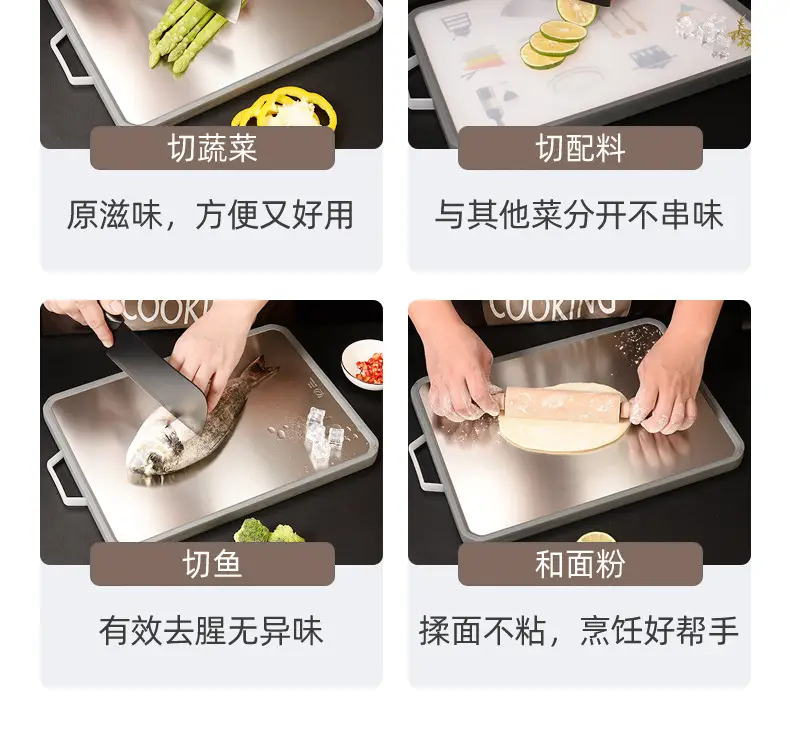 切蔬菜

原滋味，方便又好用

切配料

与其他菜分开不串味

COOKI

切鱼

有效去腥无异味

COOKING

和面粉

揉面不粘，烹饪好帮手