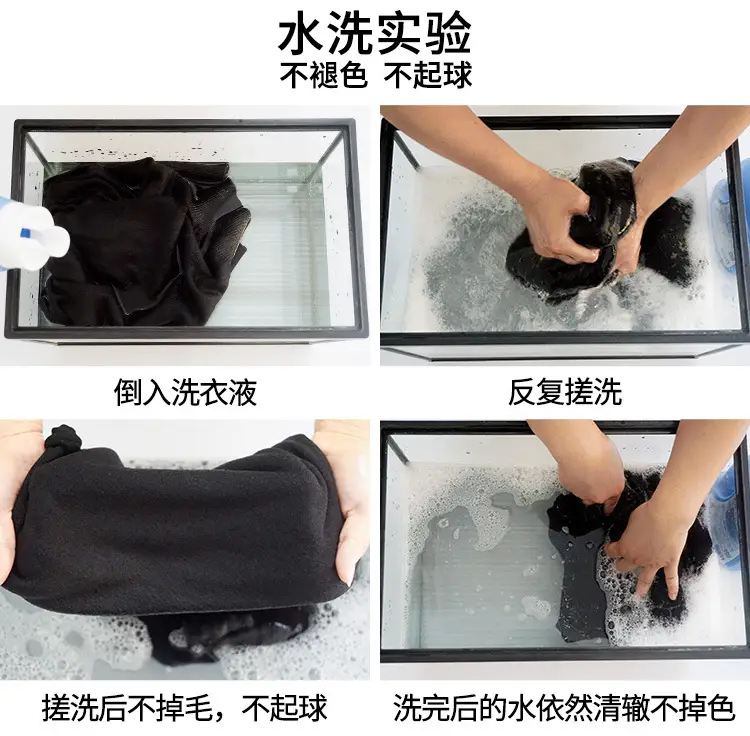 水洗实验
不褪色 不起球

倒入洗衣液

反复搓洗

搓洗后不掉毛，不起球

洗完后的水依然清辙不掉色