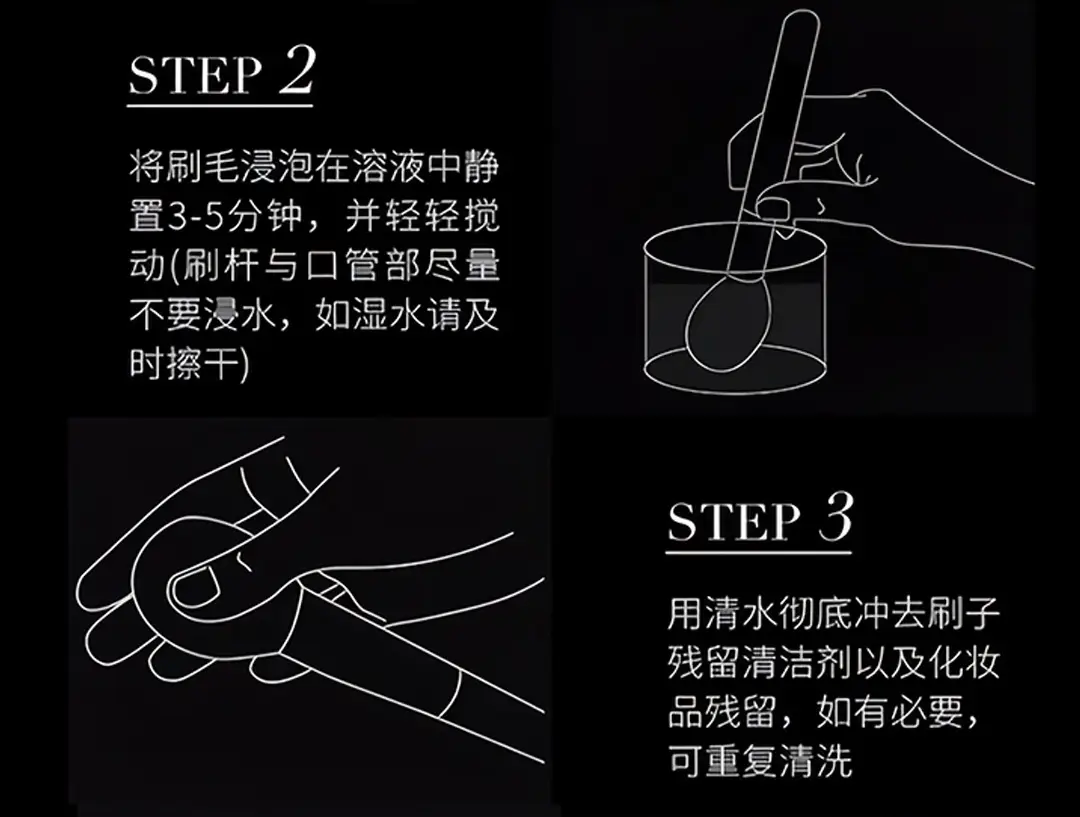 STEP 2

将刷毛浸泡在溶液中静置3-5分钟，并轻轻搅动(刷杆与口管部尽量不要浸水，如湿水请及时擦干)

STEP 3

用清水彻底冲去刷子残留清洁剂以及化妆品残留，如有必要，可重复清洗