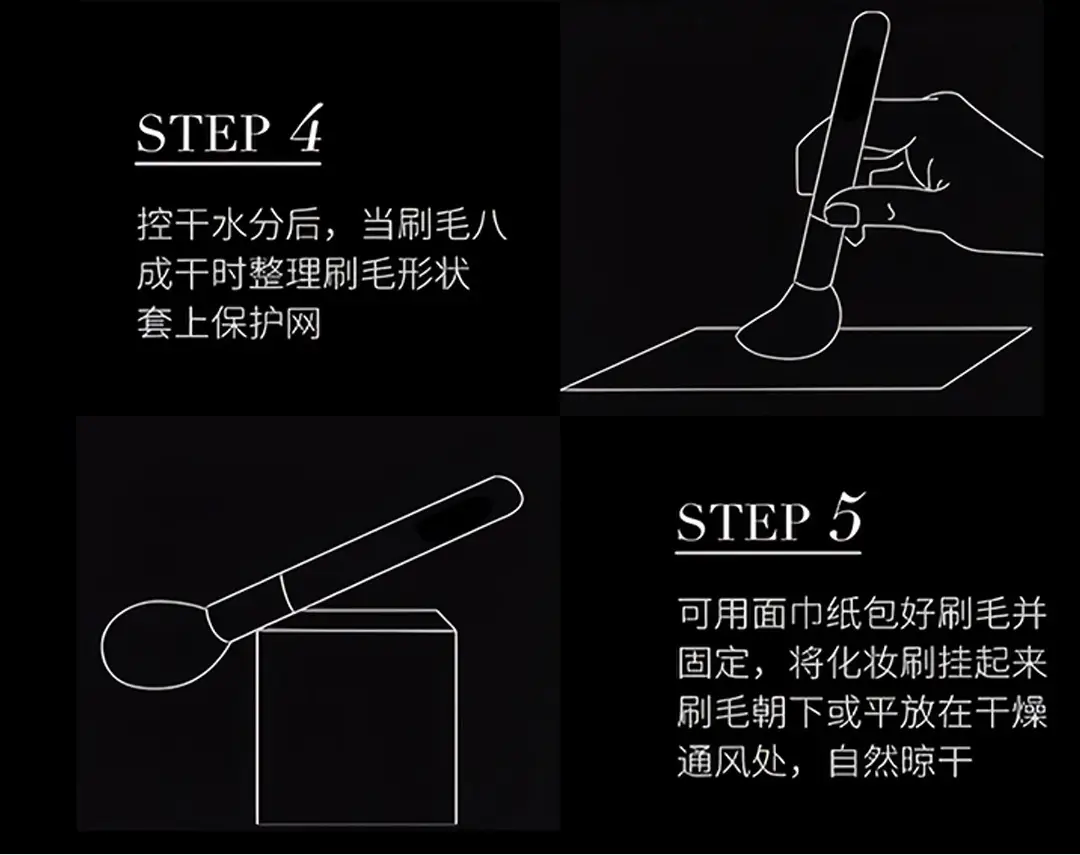 STEP 4

控干水分后，当刷毛八成干时整理刷毛形状套上保护网

STEP 5

可用面巾纸包好刷毛并固定，将化妆刷挂起来刷毛朝下或平放在干燥通风处，自然晾干