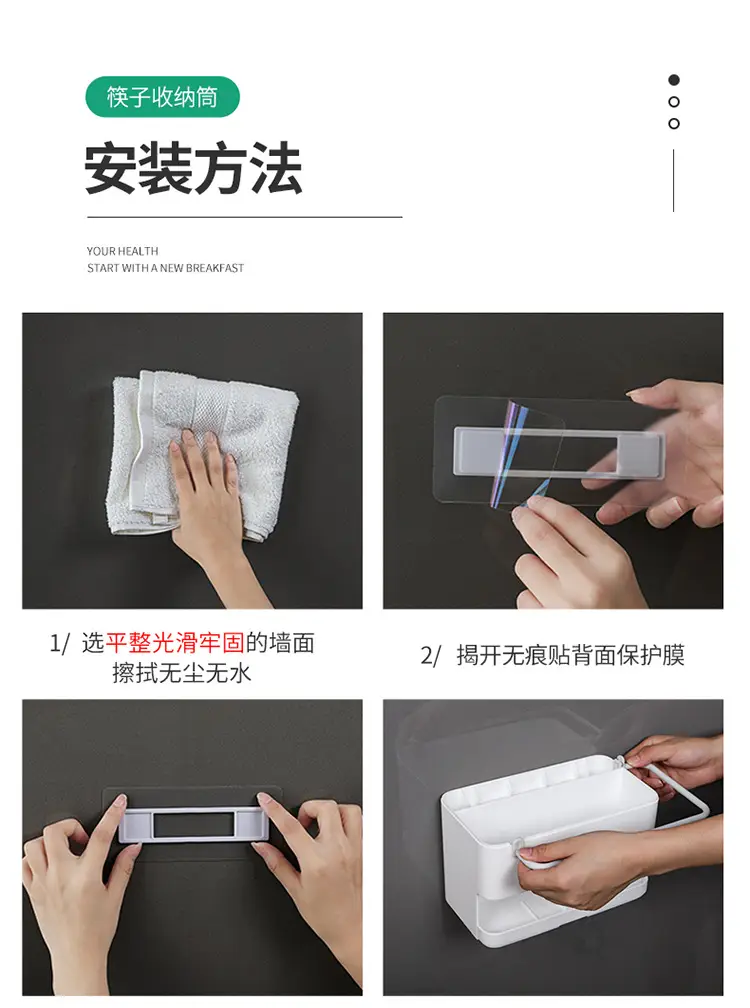 筷子收纳筒

安装方法

YOUR HEALTH
START WITH A NEW BREAKFAST

1/ 选平整光滑牢固的墙面擦拭无尘无水

2/ 揭开无痕贴背面保护膜