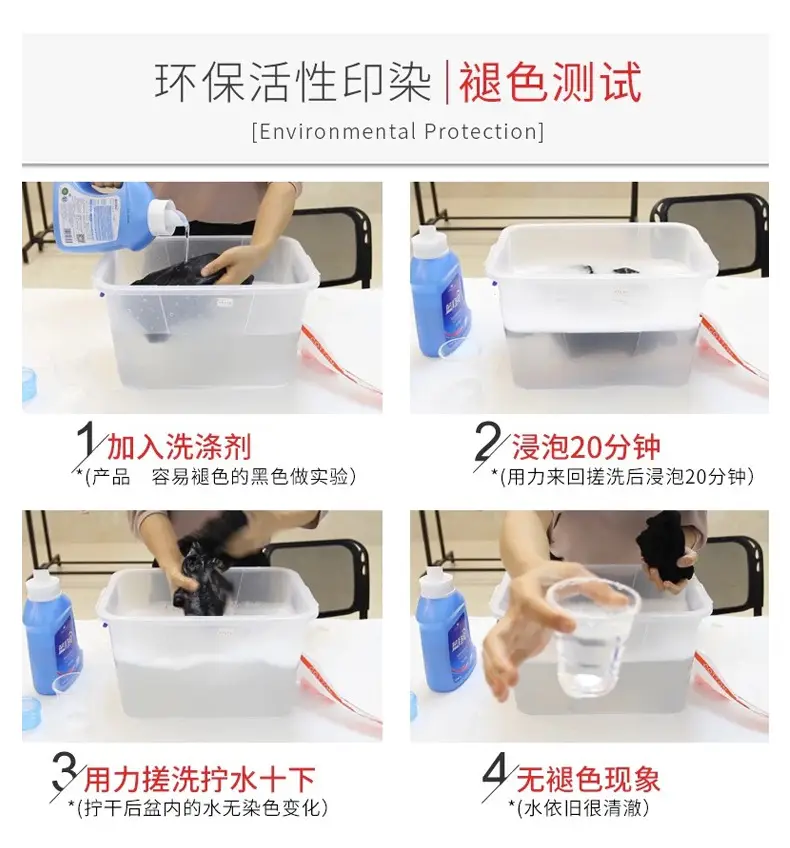 环保活性印染 | 褪色测试

[Environmental Protection]

1 加入洗涤剂

*(产品 容易褪色的黑色做实验)

2 浸泡20分钟

*(用力来回搓洗后浸泡20分钟)

3 用力搓洗拧水十下

*(拧干后盆内的水无染色变化)

4 无褪色现象

*(水依旧很清澈)