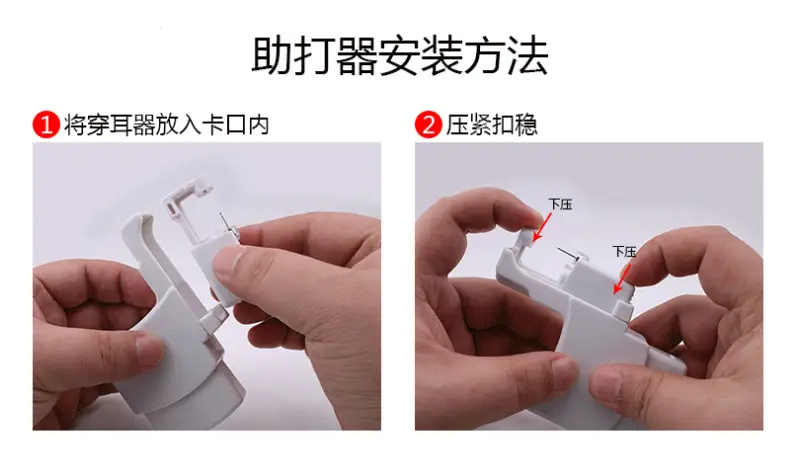 助打器安装方法

1 将穿耳器放入卡口内

2 压紧扣稳

下压

下压