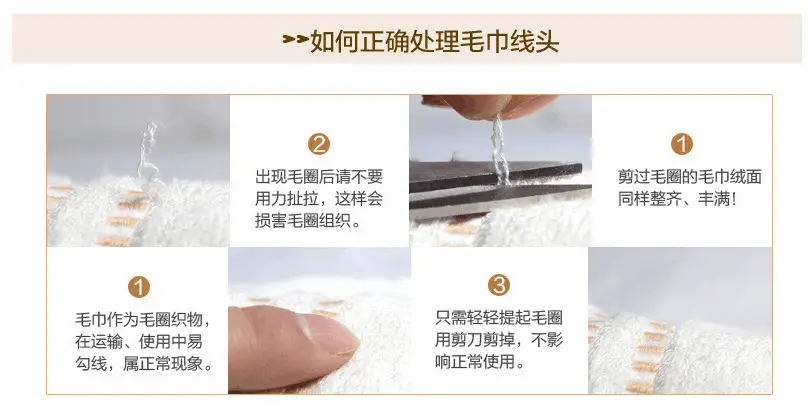 >>如何正确处理毛巾线头

2
出现毛圈后请不要用力扯拉，这样会损害毛圈组织。

1
剪过毛圈的毛巾绒面同样整齐、丰满！

1
毛巾作为毛圈织物，在运输、使用中易勾线，属正常现象。

3
只需轻轻提起毛圈用剪刀剪掉，不影响正常使用。