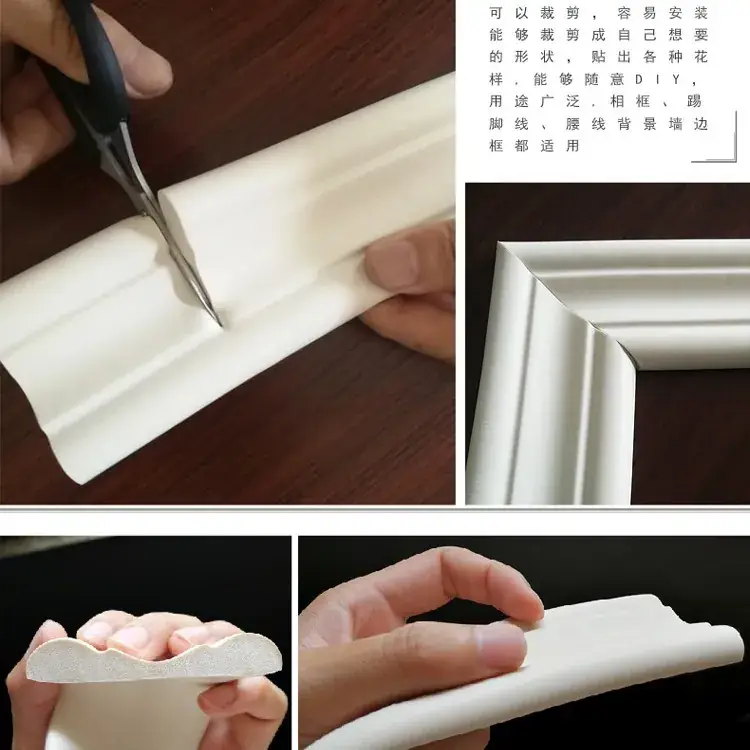 可以裁剪，容易安装能够裁剪成自己想要的形状，贴出各种花样，能够随意DIY，用途广泛，相框、踢脚线、腰线背景墙边框都适用