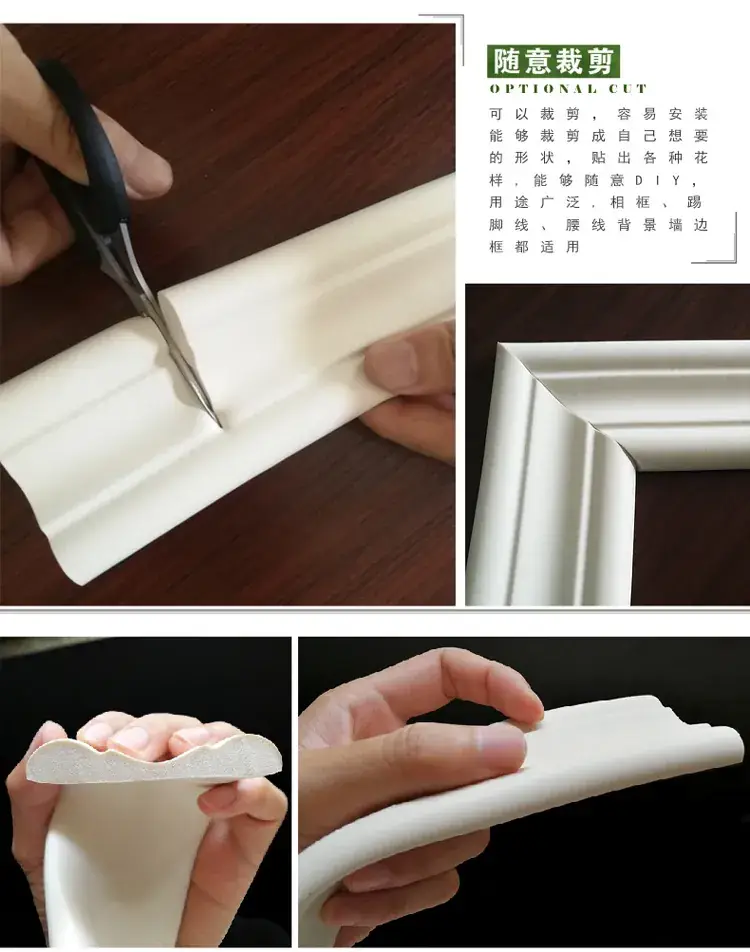 随意裁剪
OPTIONAL CUT

可以裁剪，容易安装能够裁剪成自己想要的形状，贴出各种花样，能够随意DIY，用途广泛，相框、踢脚线、腰线背景墙边框都适用