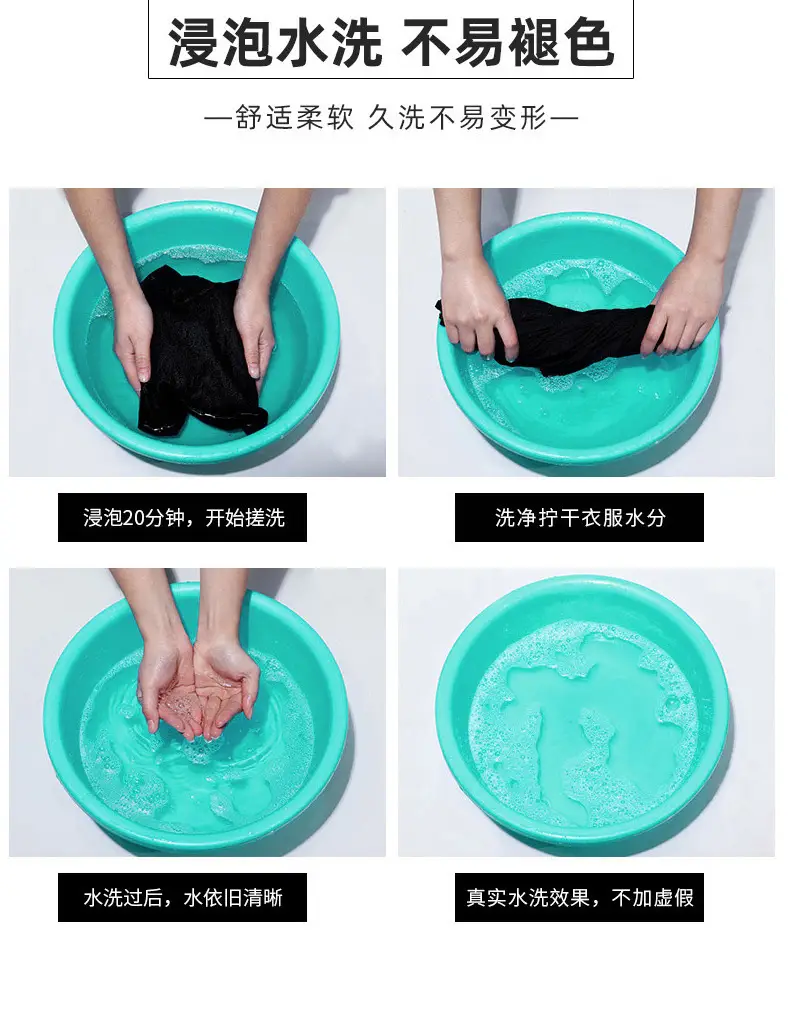 浸泡水洗 不易褪色

—舒适柔软 久洗不易变形—

浸泡20分钟，开始搓洗

洗净拧干衣服水分

水洗过后，水依旧清晰

真实水洗效果，不加虚假