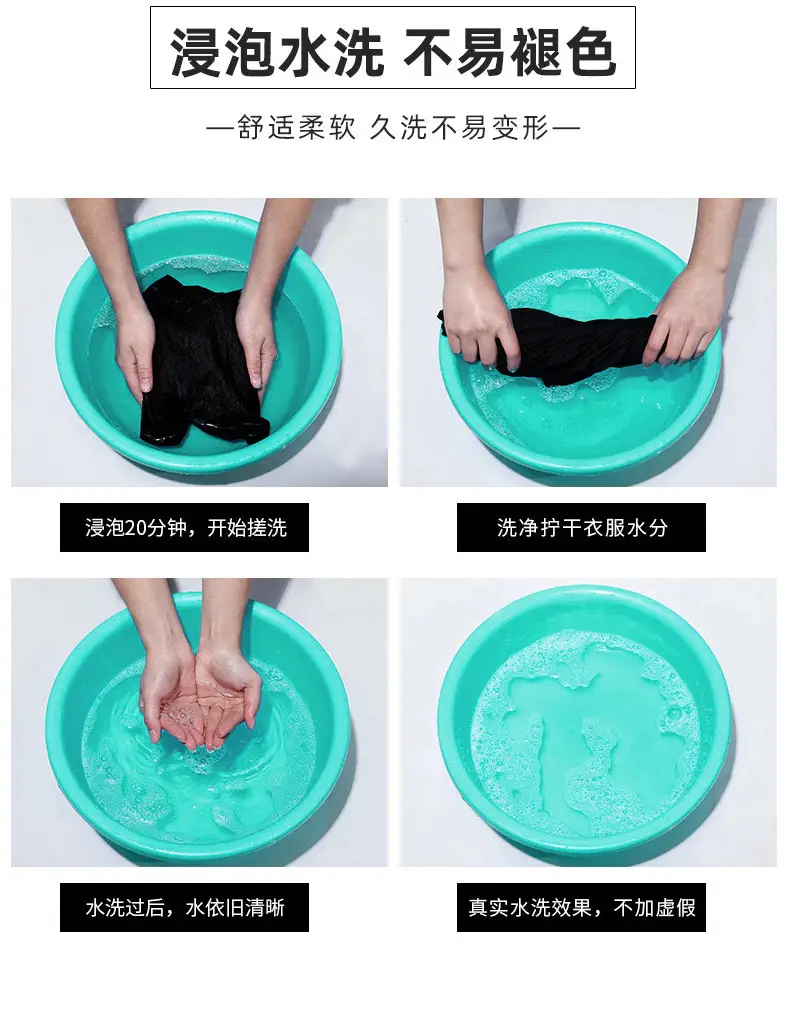 浸泡水洗 不易褪色

—舒适柔软 久洗不易变形—

浸泡20分钟，开始搓洗

洗净拧干衣服水分

水洗过后，水依旧清晰

真实水洗效果，不加虚假