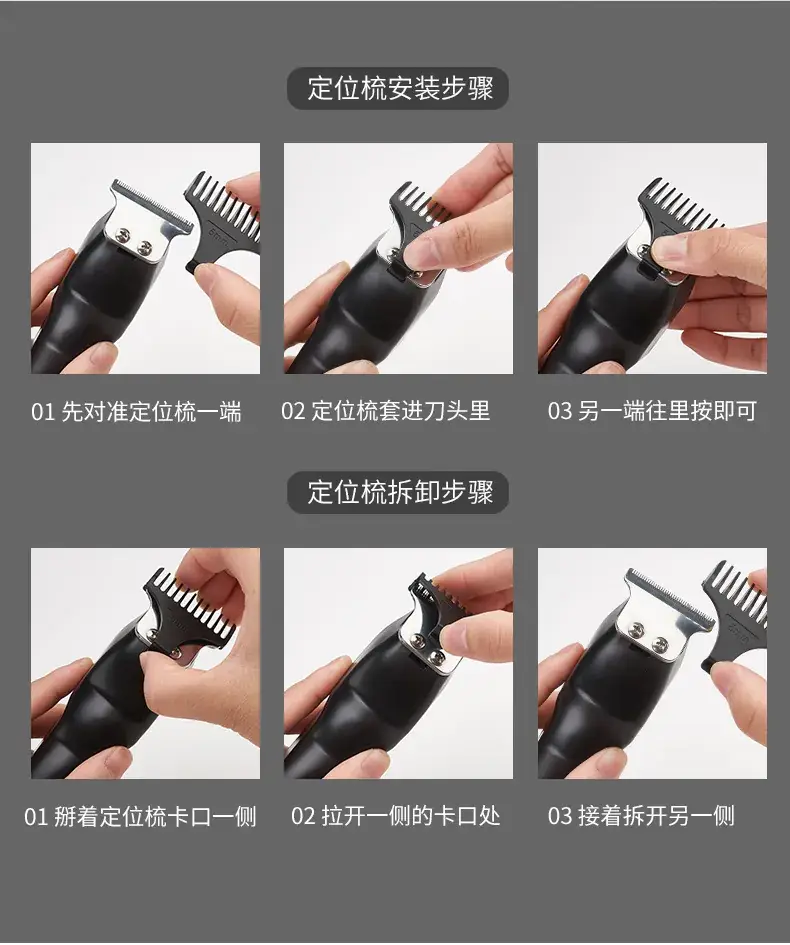 定位梳安装步骤

01 先对准定位梳一端

02 定位梳套进刀头里

03 另一端往里按即可

定位梳拆卸步骤

01 掰着定位梳卡口一侧

02 拉开一侧的卡口处

03 接着拆开另一侧