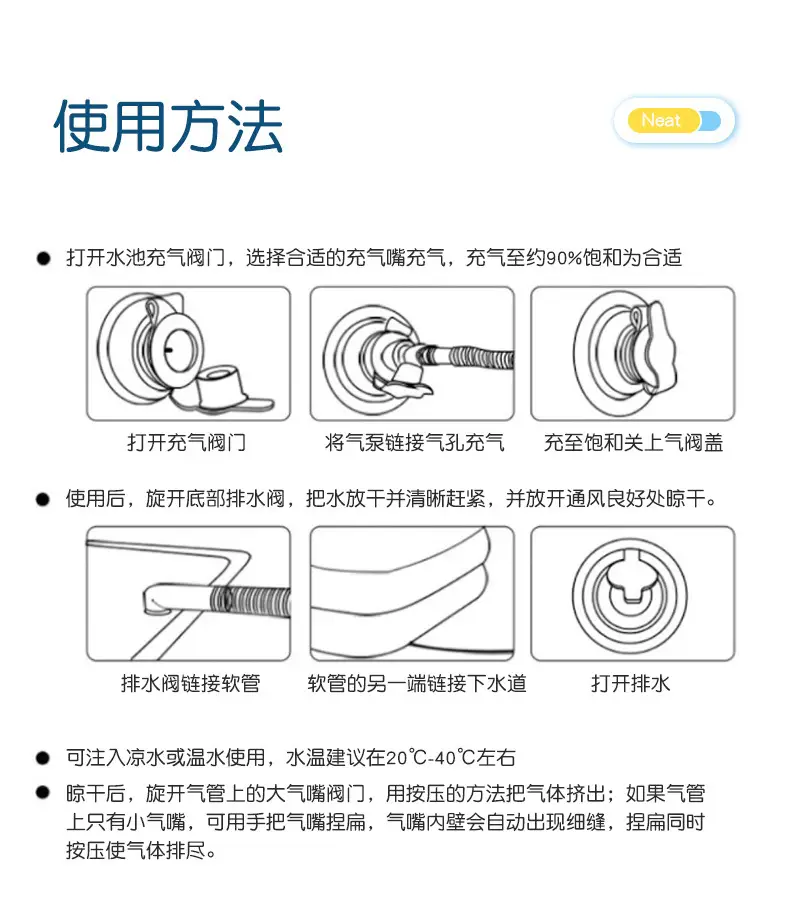 使用方法

Neat

● 打开水池充气阀门，选择合适的充气嘴充气，充气至约90%饱和为合适

打开充气阀门　将气泵链接气孔充气　充至饱和关上气阀盖

● 使用后，旋开底部排水阀，把水放干并清晰赶紧，并放开通风良好处晾干。

排水阀链接软管　软管的另一端链接下水道　打开排水

● 可注入凉水或温水使用，水温建议在20℃-40℃左右

● 晾干后，旋开气管上的大气嘴阀门，用按压的方法把气体挤出；如果气管上只有小气嘴，可用手把气嘴捏扁，气嘴内壁会自动出现细缝，捏扁同时按压使气体排尽。