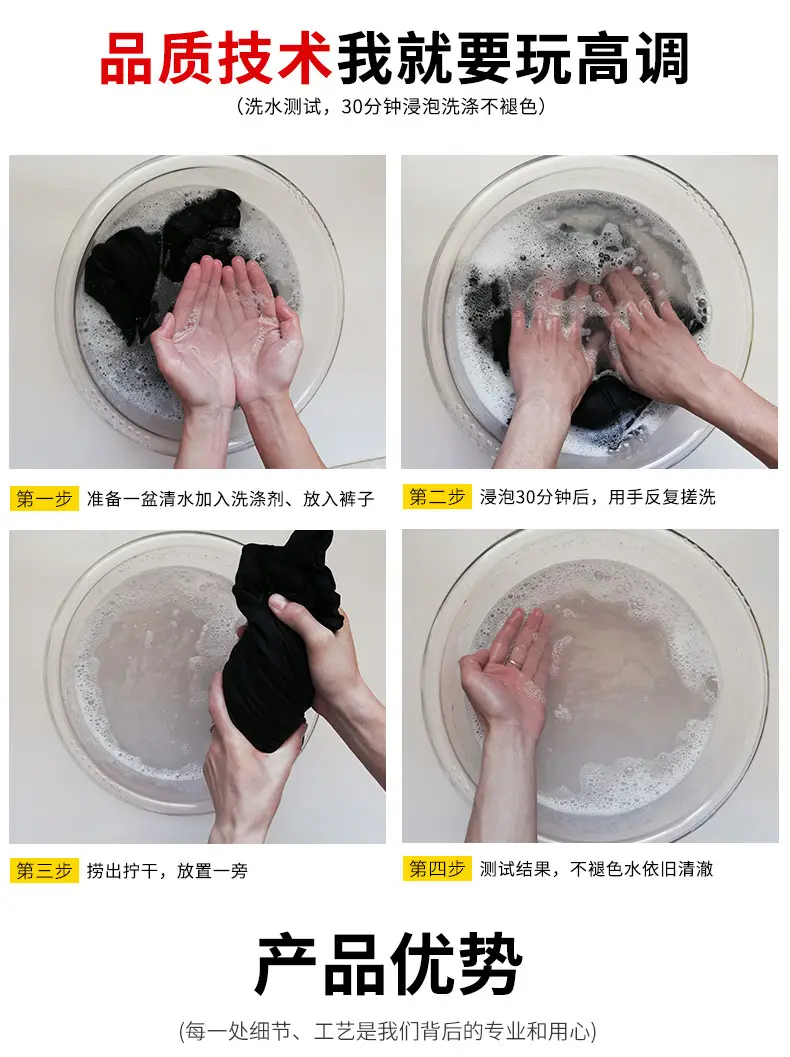 品质技术我就要玩高调

（洗水测试，30分钟浸泡洗涤不褪色）

第一步 准备一盆清水加入洗涤剂、放入裤子

第二步 浸泡30分钟后，用手反复搓洗

第三步 捞出拧干，放置一旁

第四步 测试结果，不褪色水依旧清澈

产品优势

(每一处细节、工艺是我们背后的专业和用心)