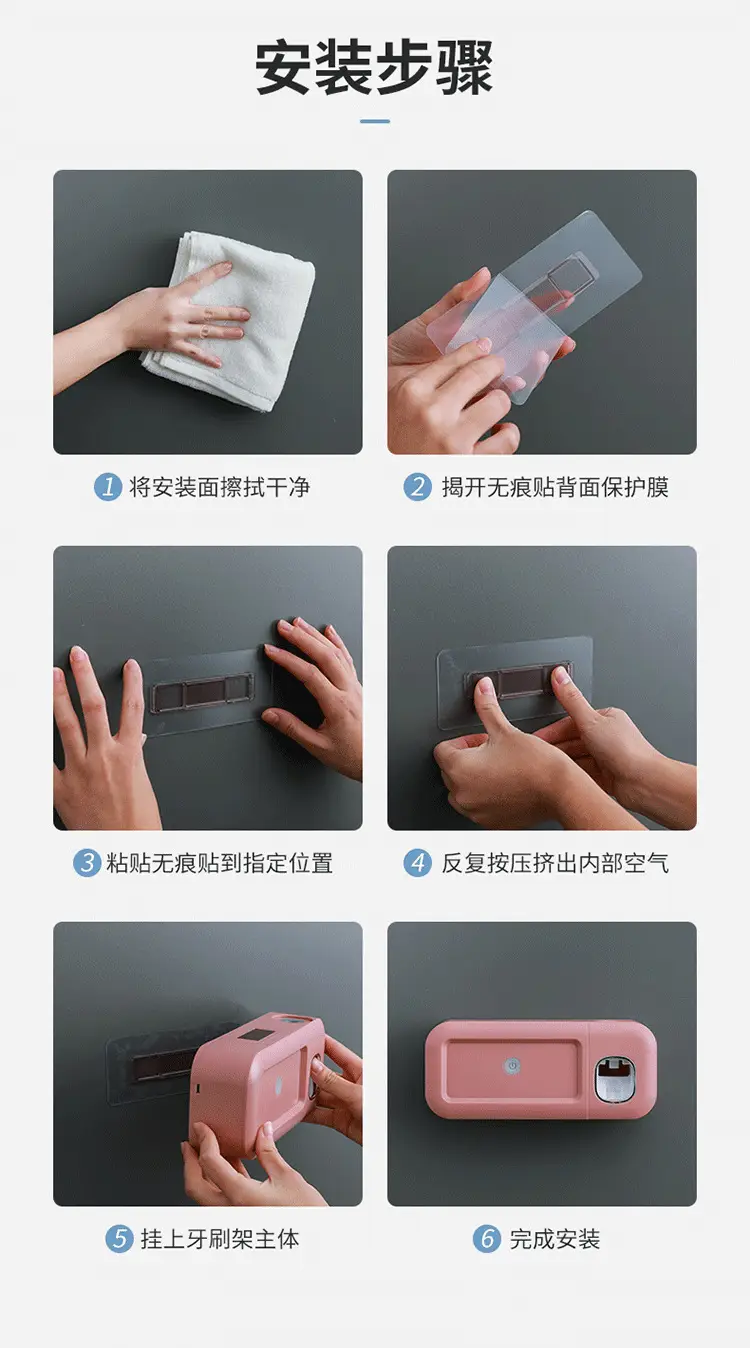 安装步骤

1 将安装面擦拭干净

2 揭开无痕贴背面保护膜

3 粘贴无痕贴到指定位置

4 反复按压挤出内部空气

5 挂上牙刷架主体

6 完成安装