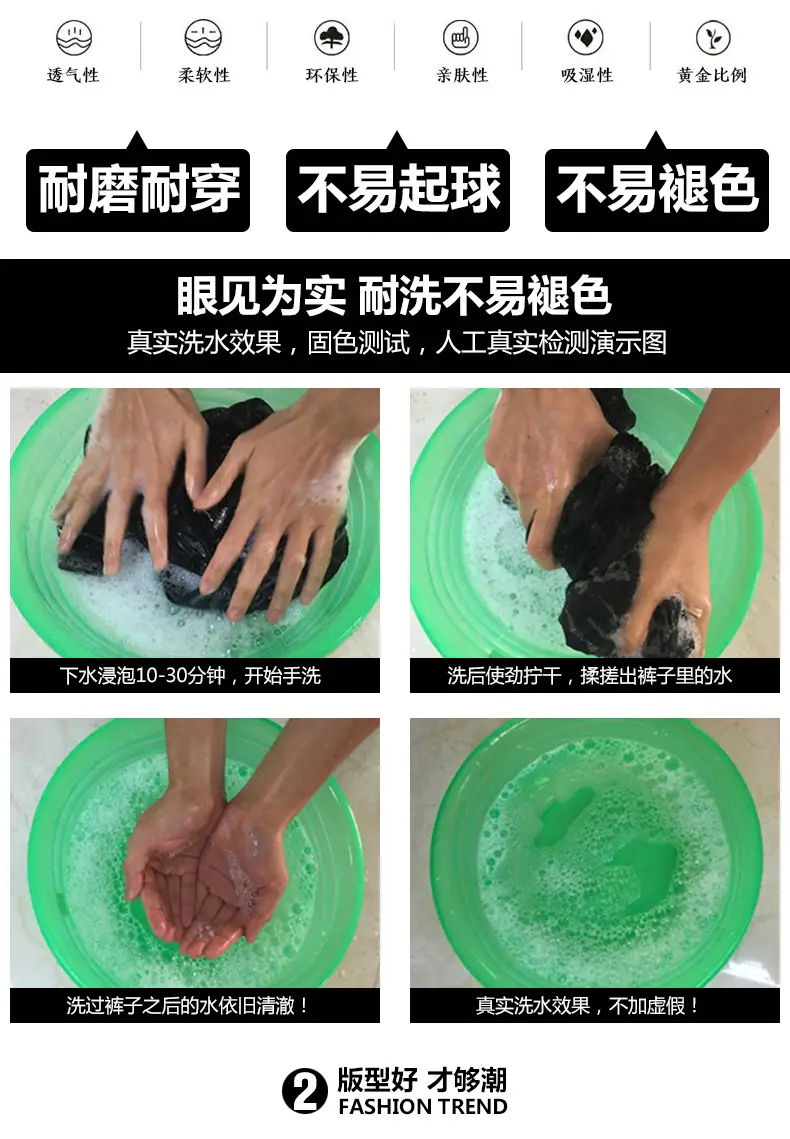 透气性 柔软性 环保性 亲肤性 吸湿性 黄金比例

耐磨耐穿 不易起球 不易褪色

眼见为实 耐洗不易褪色

真实洗水效果，固色测试，人工真实检测演示图

下水浸泡10-30分钟，开始手洗

洗后使劲拧干，揉搓出裤子里的水

洗过裤子之后的水依旧清澈！

真实洗水效果，不加虚假！

2 版型好 才够潮
FASHION TREND