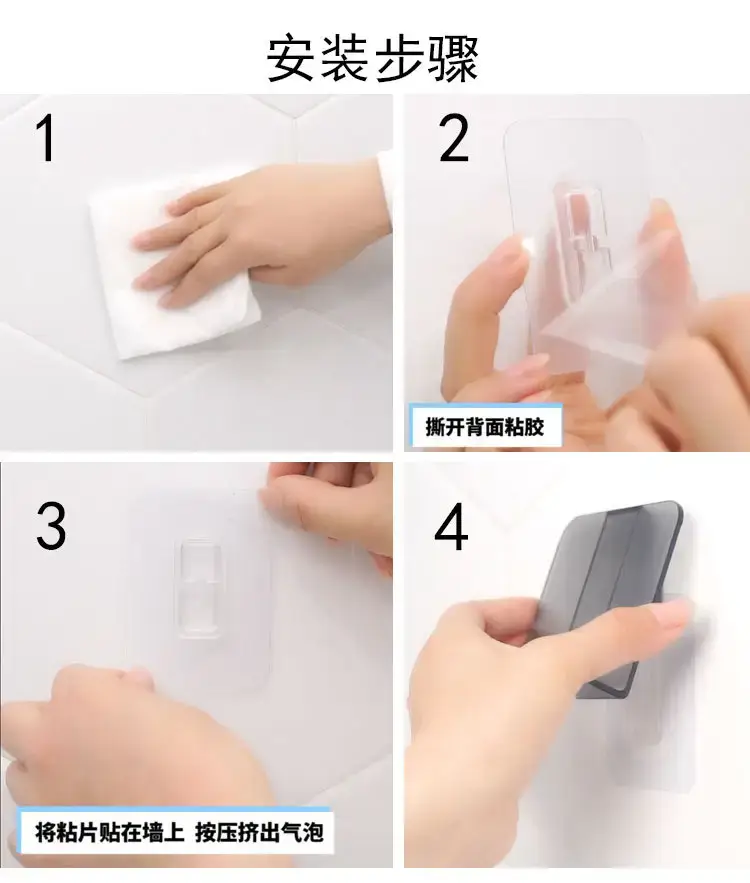 安装步骤

1

2

撕开背面粘胶

3

将粘片贴在墙上 按压挤出气泡

4