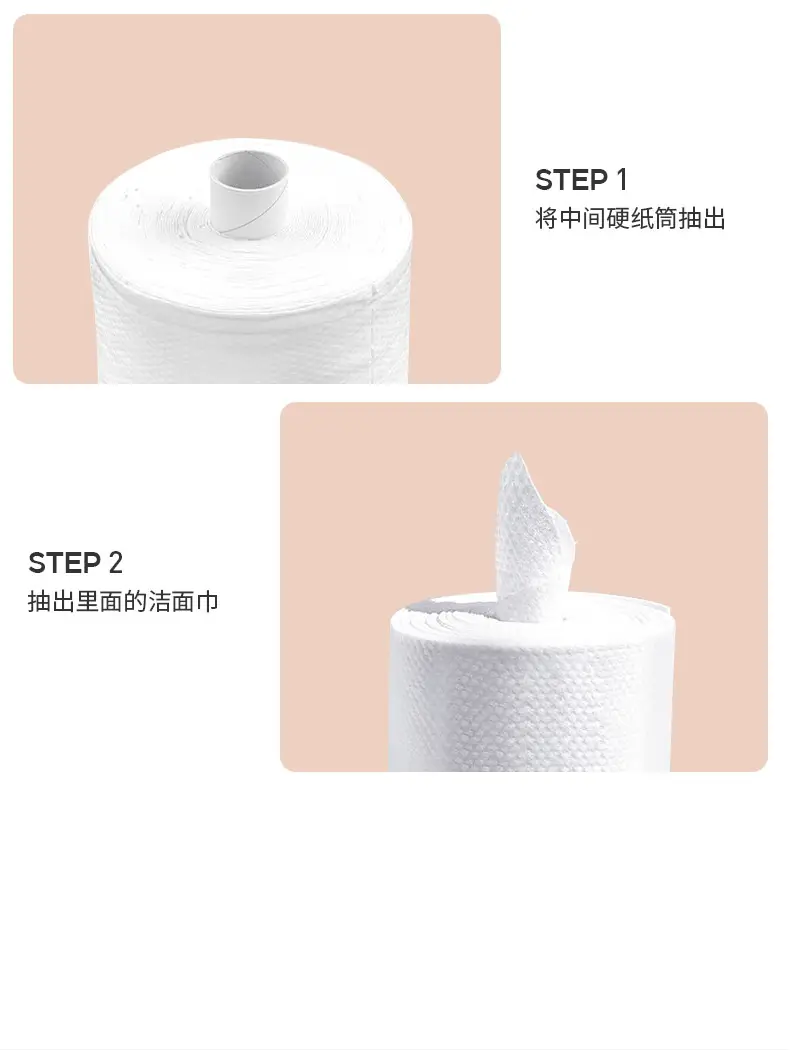 STEP 1
将中间硬纸筒抽出

STEP 2
抽出里面的洁面巾