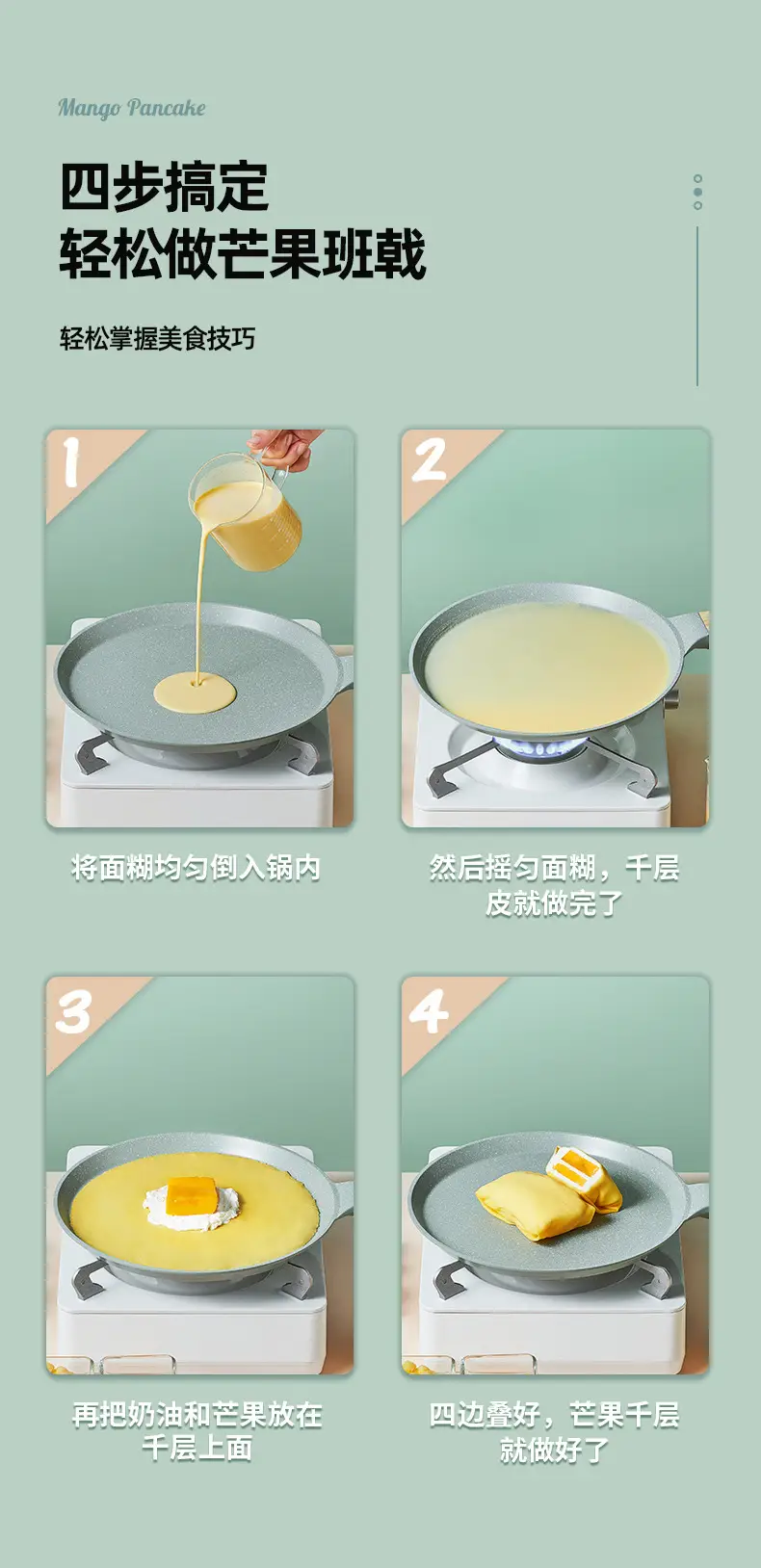 Mango Pancake

四步搞定
轻松做芒果班戟

轻松掌握美食技巧

1

将面糊均匀倒入锅内

2

然后摇匀面糊，千层皮就做完了

3

再把奶油和芒果放在千层上面

4

四边叠好，芒果千层就做好了