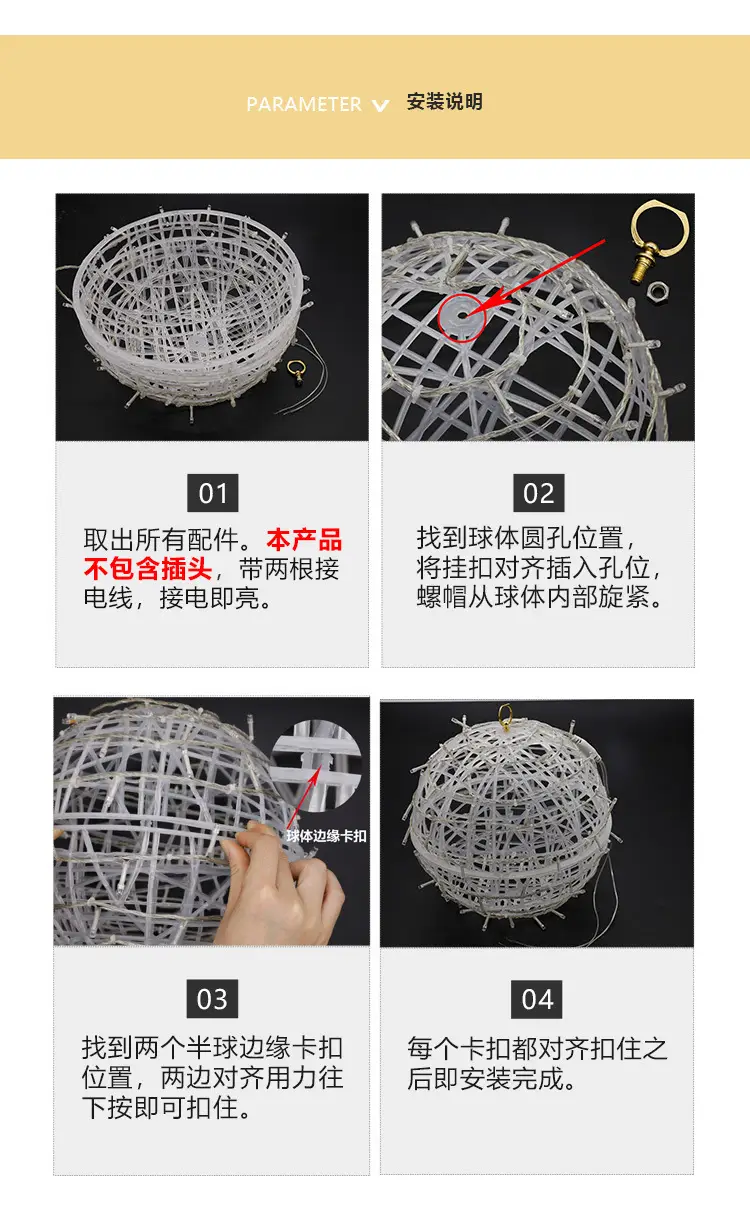 PARAMETER 安装说明

01

取出所有配件。本产品不包含插头，带两根接电线，接电即亮。

02

找到球体圆孔位置，将挂扣对齐插入孔位，螺帽从球体内部旋紧。

球体边缘卡扣

03

找到两个半球边缘卡扣位置，两边对齐用力往下按即可扣住。

04

每个卡扣都对齐扣住之后即安装完成。