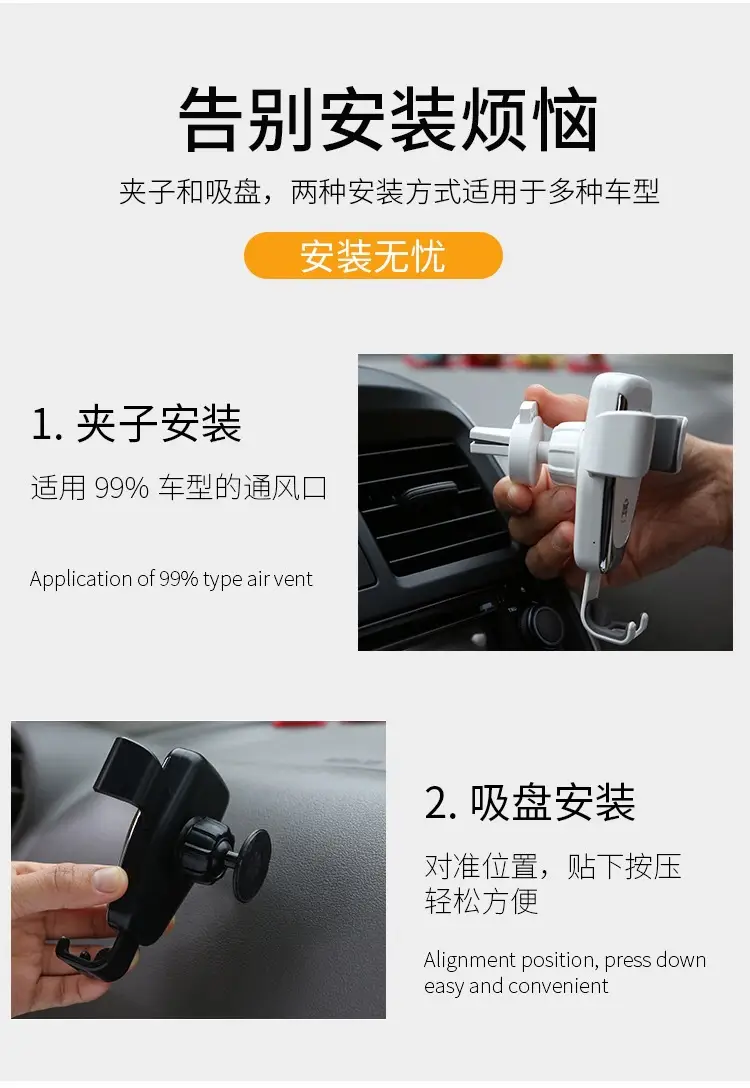 告别安装烦恼

夹子和吸盘，两种安装方式适用于多种车型

安装无忧

1. 夹子安装

适用 99% 车型的通风口

Application of 99% type air vent

2. 吸盘安装

对准位置，贴下按压
轻松方便

Alignment position, press down
easy and convenient