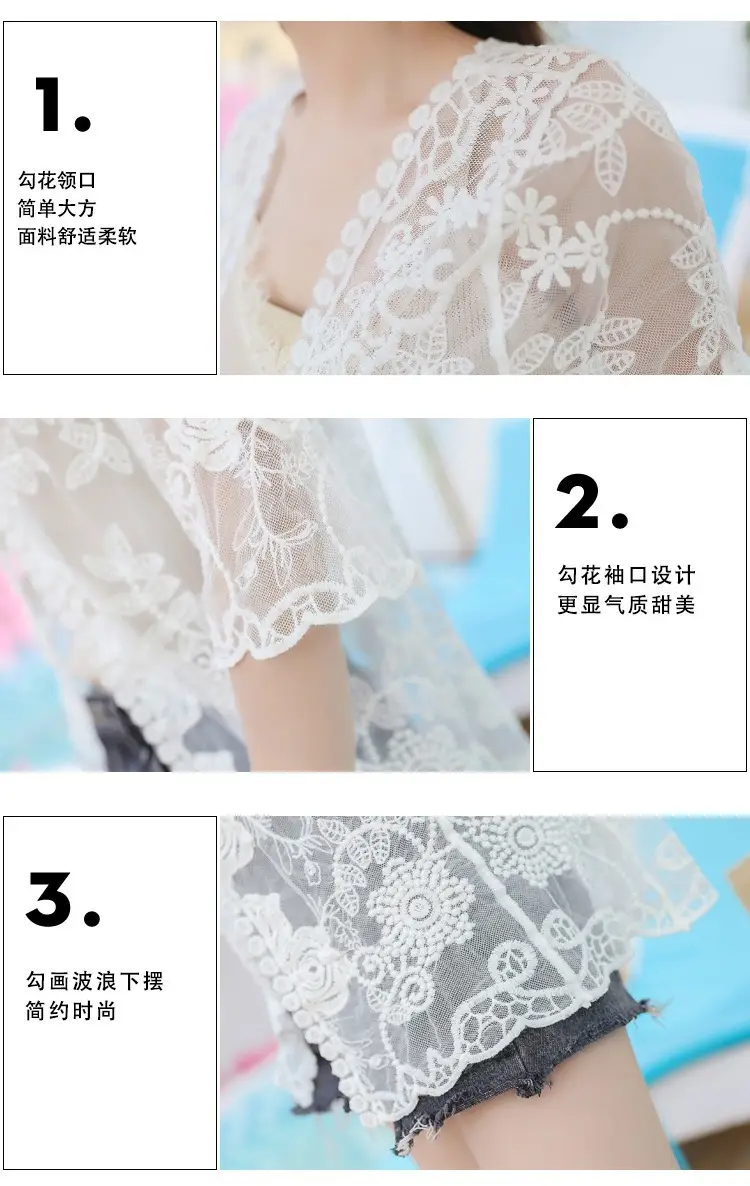 1.

勾花领口
简单大方
面料舒适柔软

2.

勾花袖口设计
更显气质甜美

3.

勾画波浪下摆
简约时尚