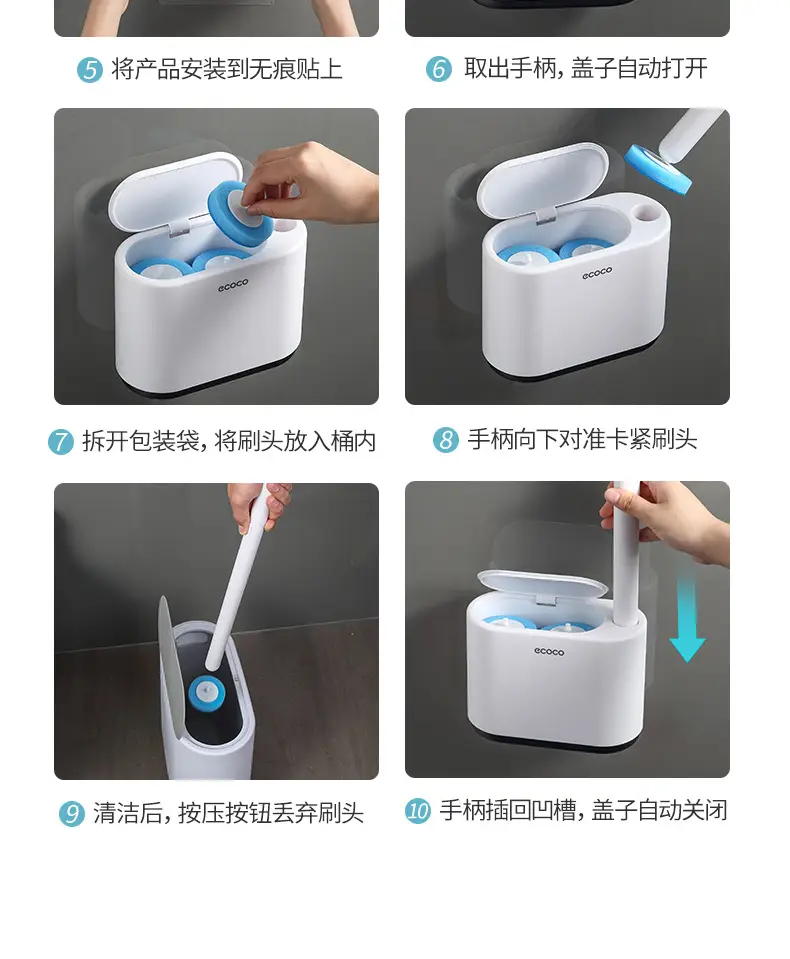 5 将产品安装到无痕贴上

6 取出手柄，盖子自动打开

ecoco

ecoco

7 拆开包装袋，将刷头放入桶内

8 手柄向下对准卡紧刷头

ecoco

9 清洁后，按压按钮丢弃刷头

10 手柄插回凹槽，盖子自动关闭