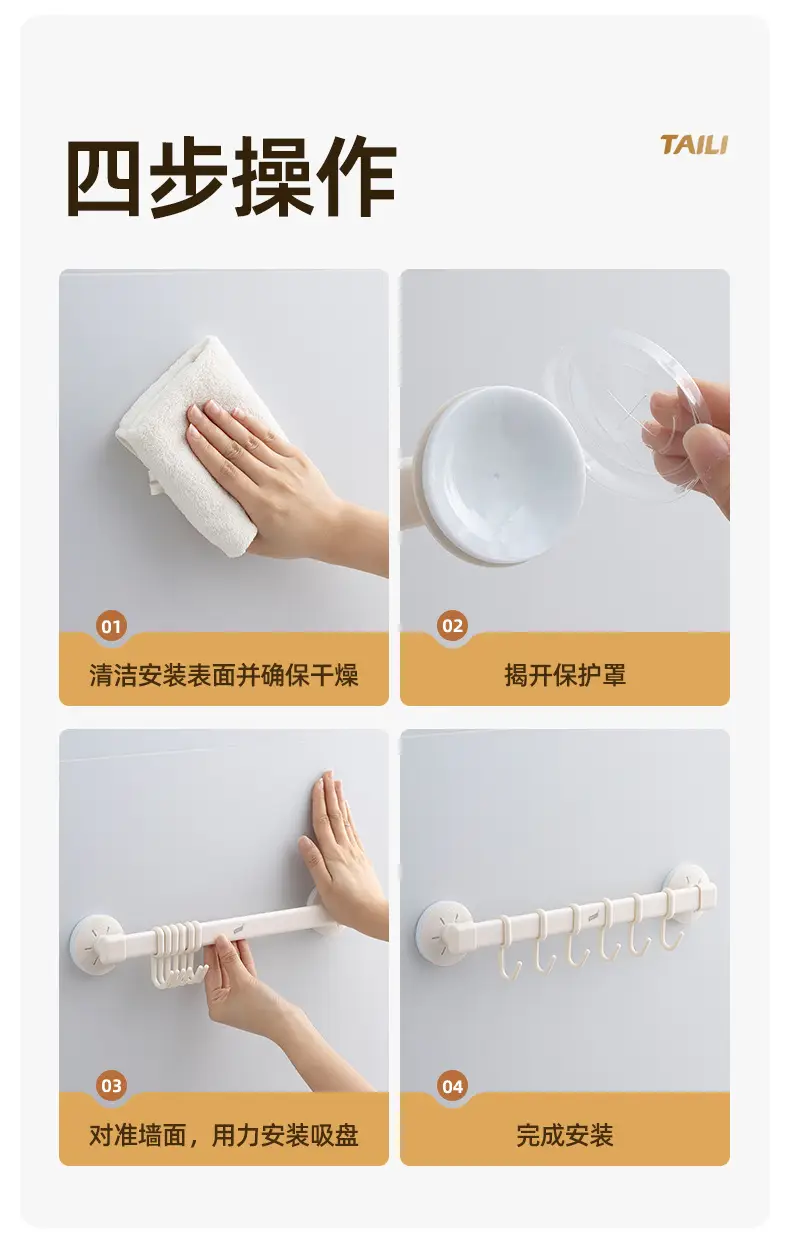 四步操作

TAILI

01
清洁安装表面并确保干燥

02
揭开保护罩

03
对准墙面，用力安装吸盘

04
完成安装