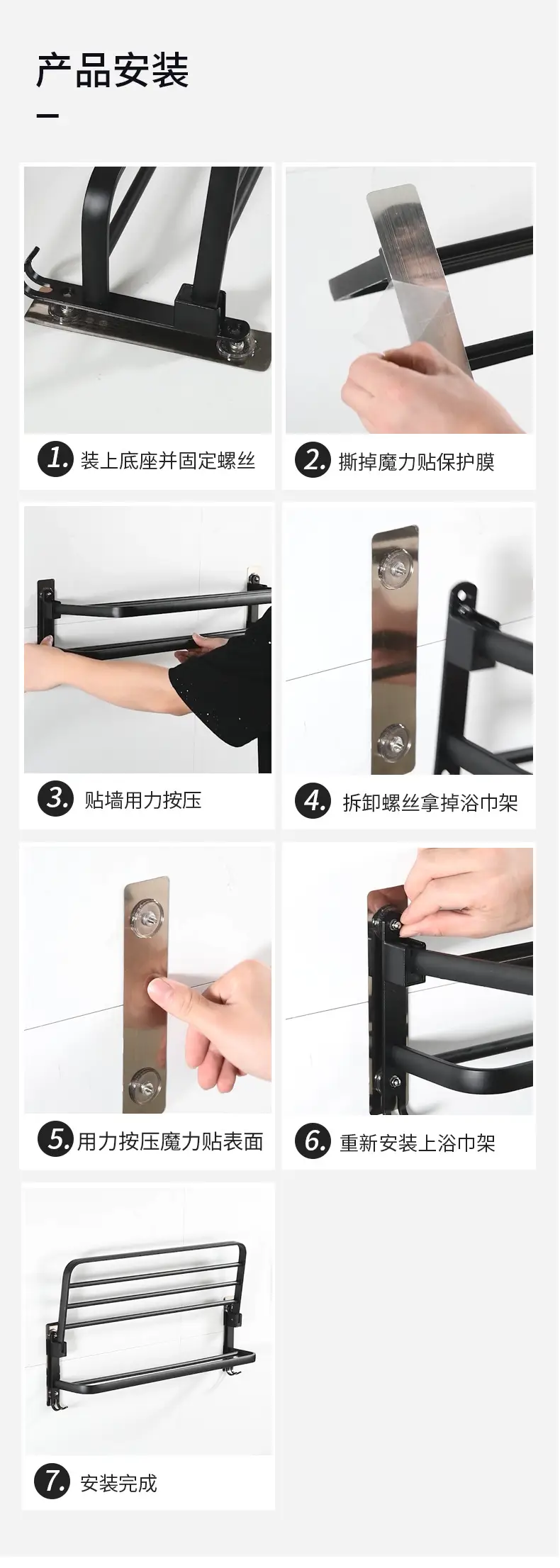 产品安装

1. 装上底座并固定螺丝

2. 撕掉魔力贴保护膜

3. 贴墙用力按压

4. 拆卸螺丝拿掉浴巾架

5. 用力按压魔力贴表面

6. 重新安装上浴巾架

7. 安装完成