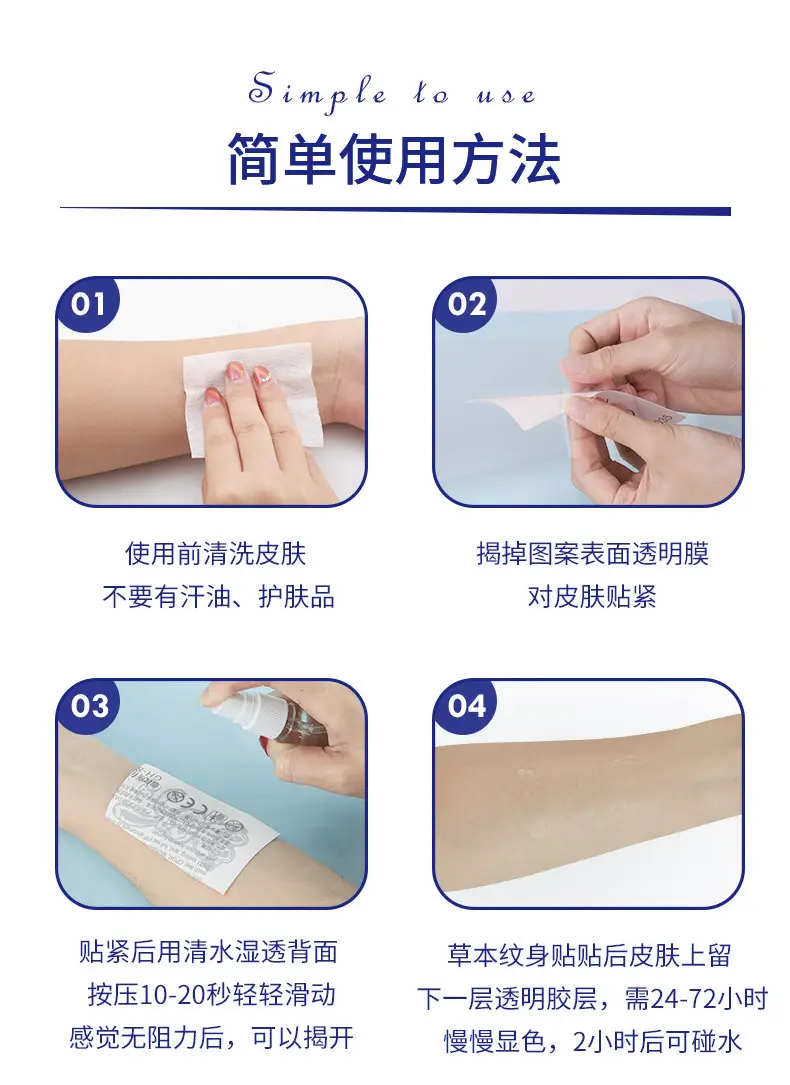 Simple to use

简单使用方法

01

使用前清洗皮肤
不要有汗油、护肤品

02

揭掉图案表面透明膜
对皮肤贴紧

03

贴紧后用清水湿透背面
按压10-20秒轻轻滑动
感觉无阻力后，可以揭开

04

草本纹身贴贴后皮肤上留
下一层透明胶层，需24-72小时
慢慢显色，2小时后可碰水