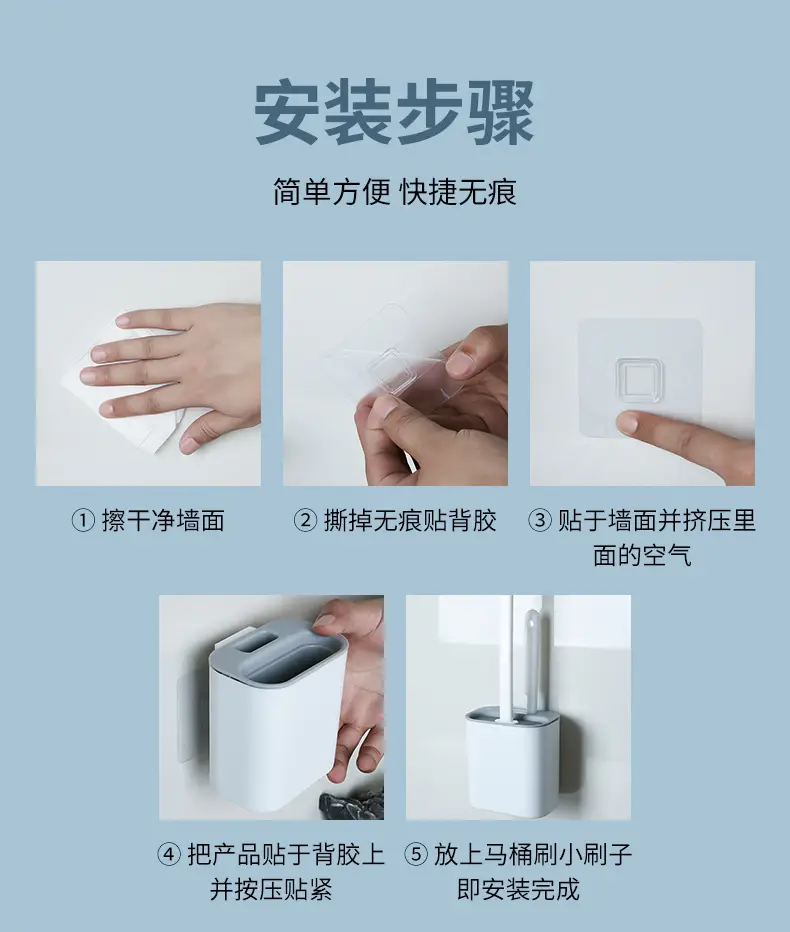 安装步骤

简单方便 快捷无痕

① 擦干净墙面

② 撕掉无痕贴背胶

③ 贴于墙面并挤压里面的空气

④ 把产品贴于背胶上并按压贴紧

⑤ 放上马桶刷小刷子即安装完成