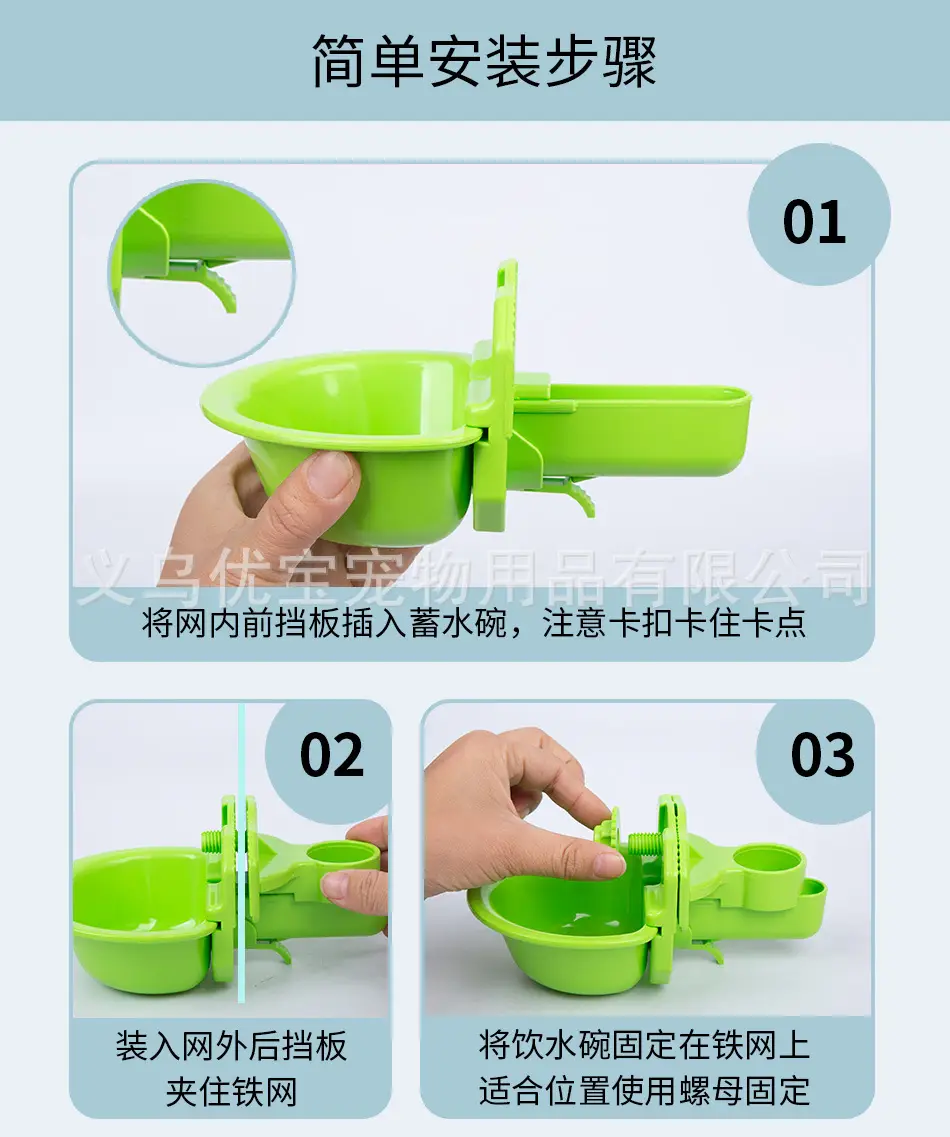 简单安装步骤

01

将网内前挡板插入蓄水碗，注意卡扣卡住卡点

02

装入网外后挡板
夹住铁网

03

将饮水碗固定在铁网上
适合位置使用螺母固定

义乌优宝宠物用品有限公司