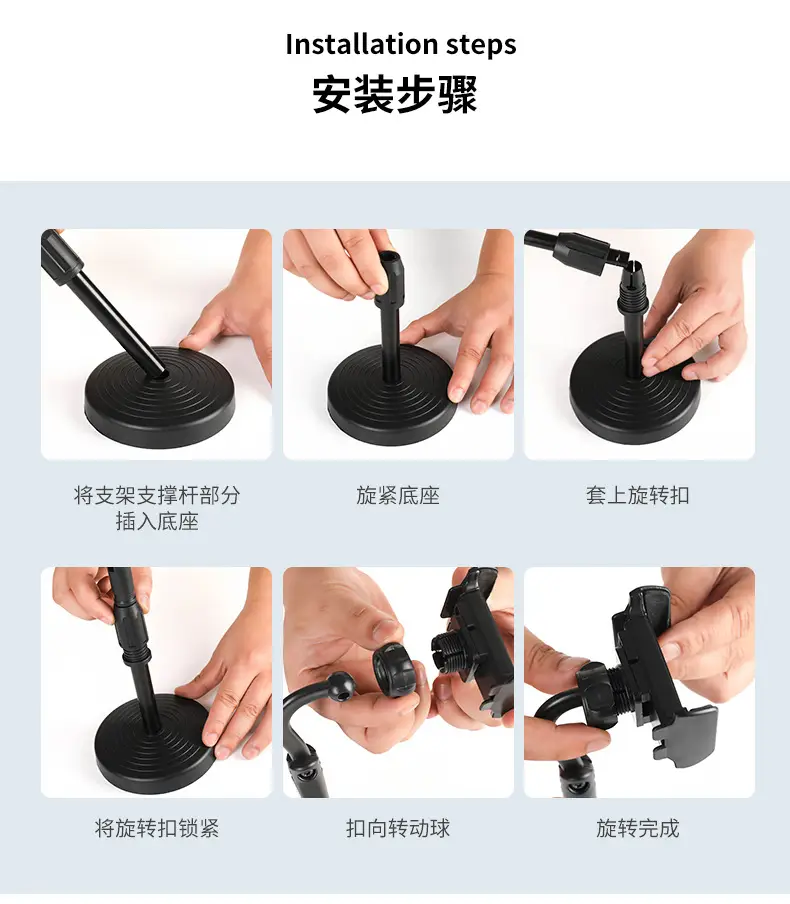 Installation steps
安装步骤

将支架支撑杆部分插入底座

旋紧底座

套上旋转扣

将旋转扣锁紧

扣向转动球

旋转完成