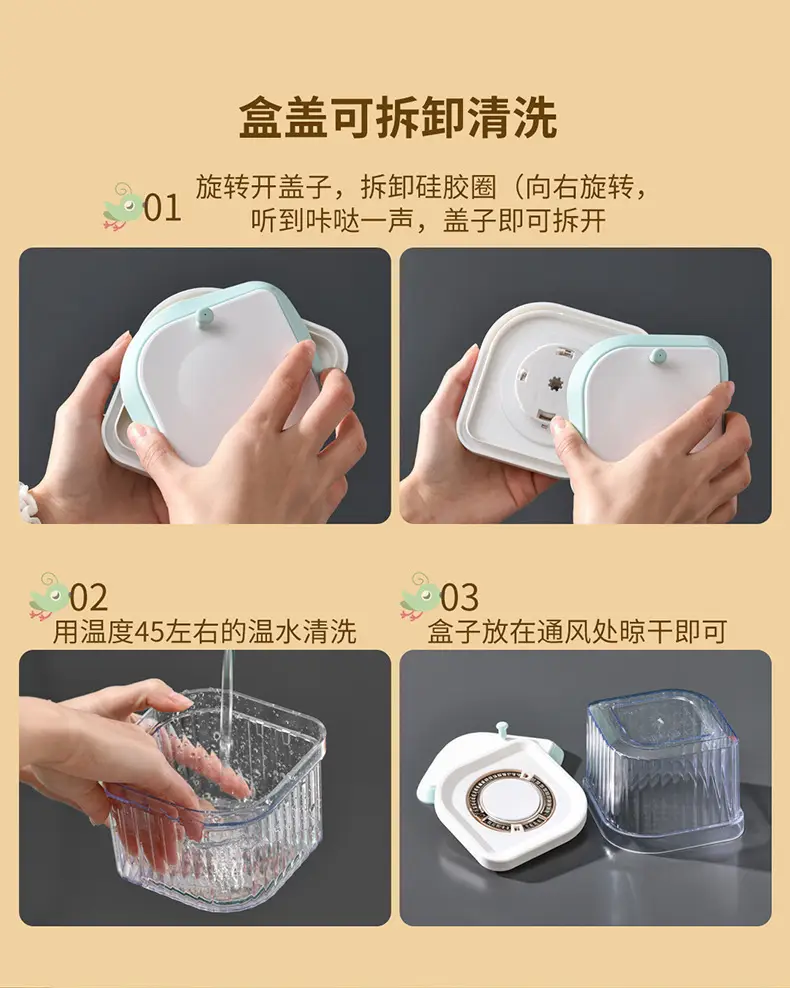 盒盖可拆卸清洗

01 旋转开盖子，拆卸硅胶圈（向右旋转，听到咔哒一声，盖子即可拆开

02 用温度45左右的温水清洗

03 盒子放在通风处晾干即可