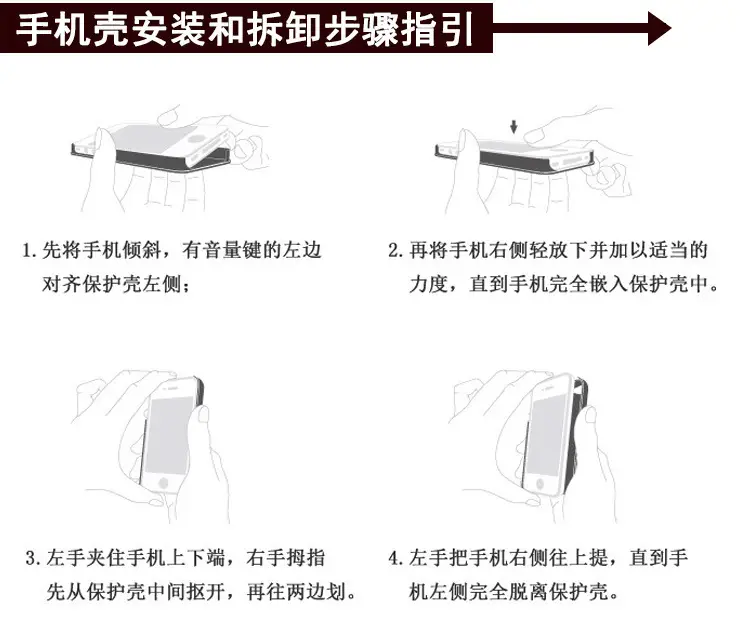 手机壳安装和拆卸步骤指引

1. 先将手机倾斜，有音量键的左边对齐保护壳左侧；

2. 再将手机右侧轻放下并加以适当的力度，直到手机完全嵌入保护壳中。

3. 左手夹住手机上下端，右手拇指先从保护壳中间抠开，再往两边划。

4. 左手把手机右侧往上提，直到手机左侧完全脱离保护壳。