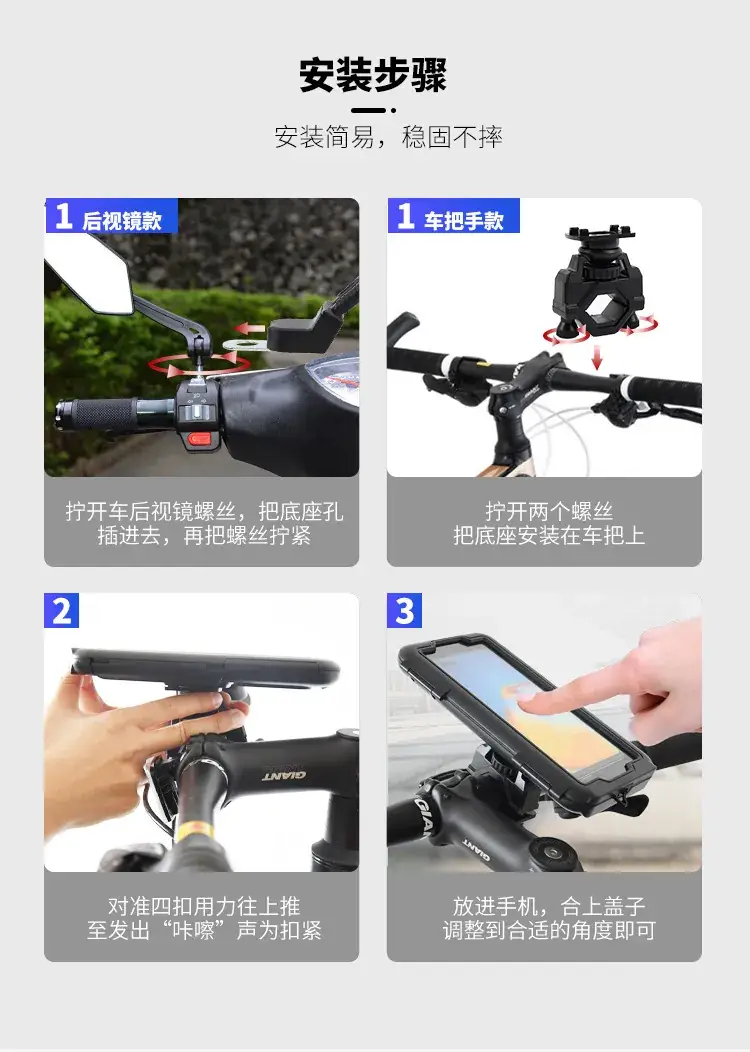 安装步骤

安装简易，稳固不摔

1 后视镜款

拧开车后视镜螺丝，把底座孔插进去，再把螺丝拧紧

1 车把手款

拧开两个螺丝
把底座安装在车把上

2

GIANT

对准四扣用力往上推
至发出“咔嚓”声为扣紧

3

GIANT

放进手机，合上盖子
调整到合适的角度即可