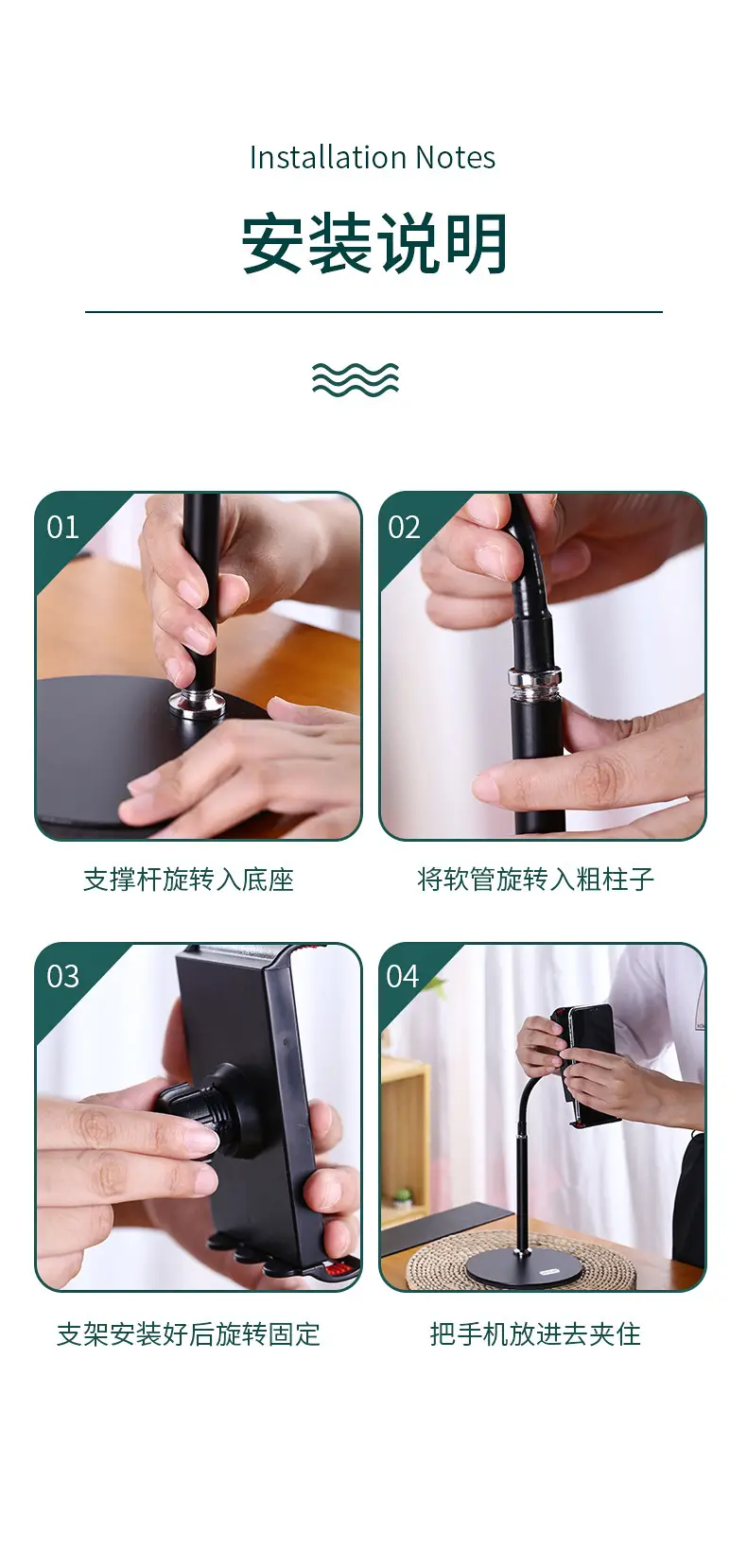 Installation Notes

安装说明

01

支撑杆旋转入底座

02

将软管旋转入粗柱子

03

支架安装好后旋转固定

04

把手机放进去夹住