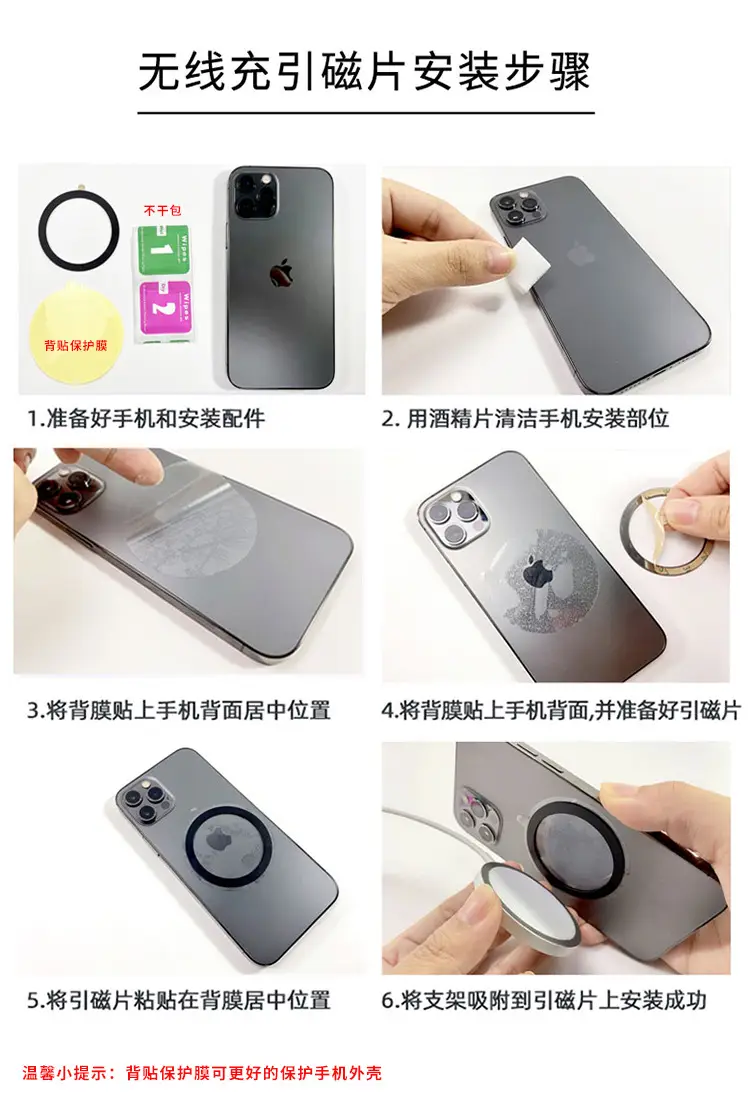 无线充引磁片安装步骤

不干包

Wipes 1

Wipes 2

背贴保护膜

1.准备好手机和安装配件

2. 用酒精片清洁手机安装部位

3.将背膜贴上手机背面居中位置

4.将背膜贴上手机背面,并准备好引磁片

5.将引磁片粘贴在背膜居中位置

6.将支架吸附到引磁片上安装成功

温馨小提示：背贴保护膜可更好的保护手机外壳