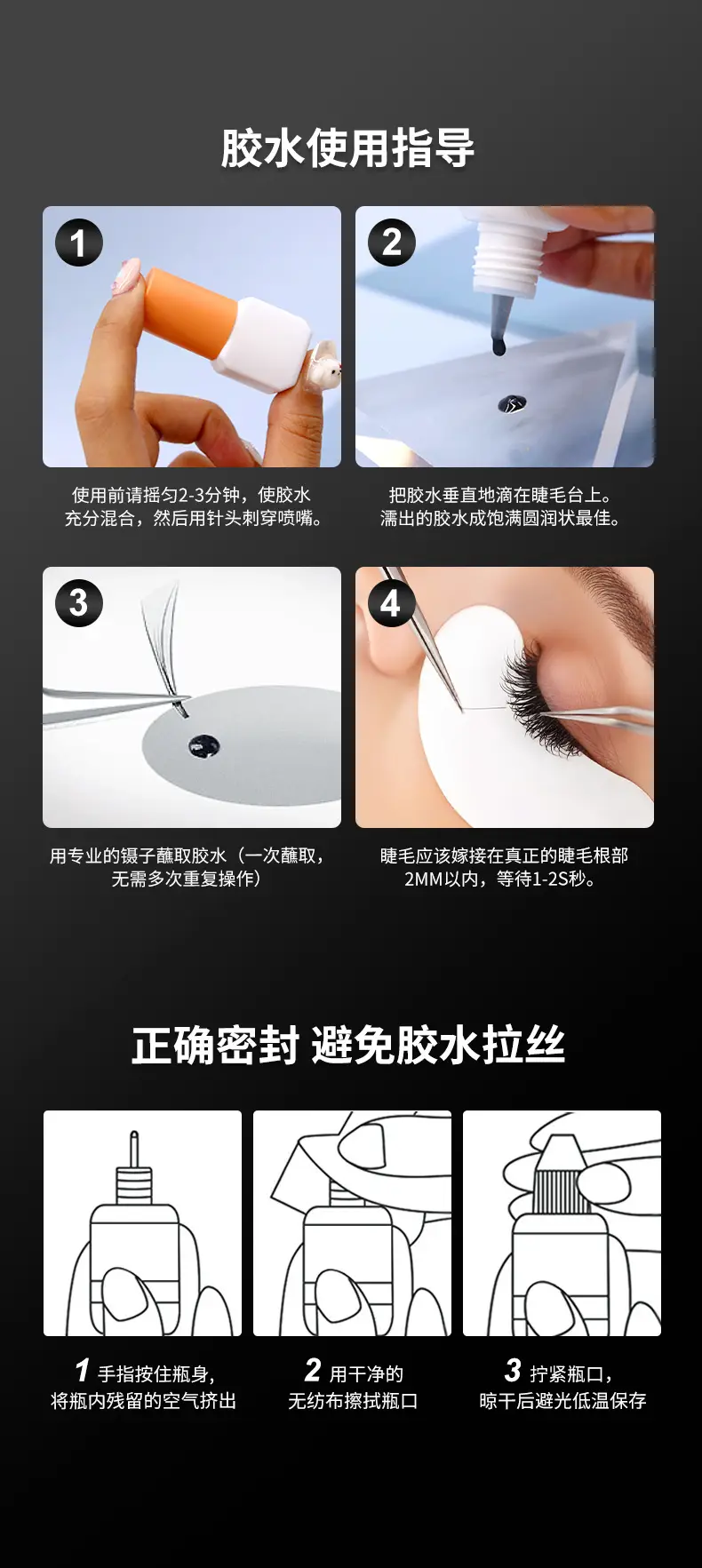 胶水使用指导

1

使用前请摇匀2-3分钟，使胶水充分混合，然后用针头刺穿喷嘴。

2

把胶水垂直地滴在睫毛台上。濡出的胶水成饱满圆润状最佳。

3

用专业的镊子蘸取胶水（一次蘸取，无需多次重复操作）

4

睫毛应该嫁接在真正的睫毛根部2MM以内，等待1-2S秒。

正确密封 避免胶水拉丝

1 手指按住瓶身，将瓶内残留的空气挤出

2 用干净的无纺布擦拭瓶口

3 拧紧瓶口，晾干后避光低温保存