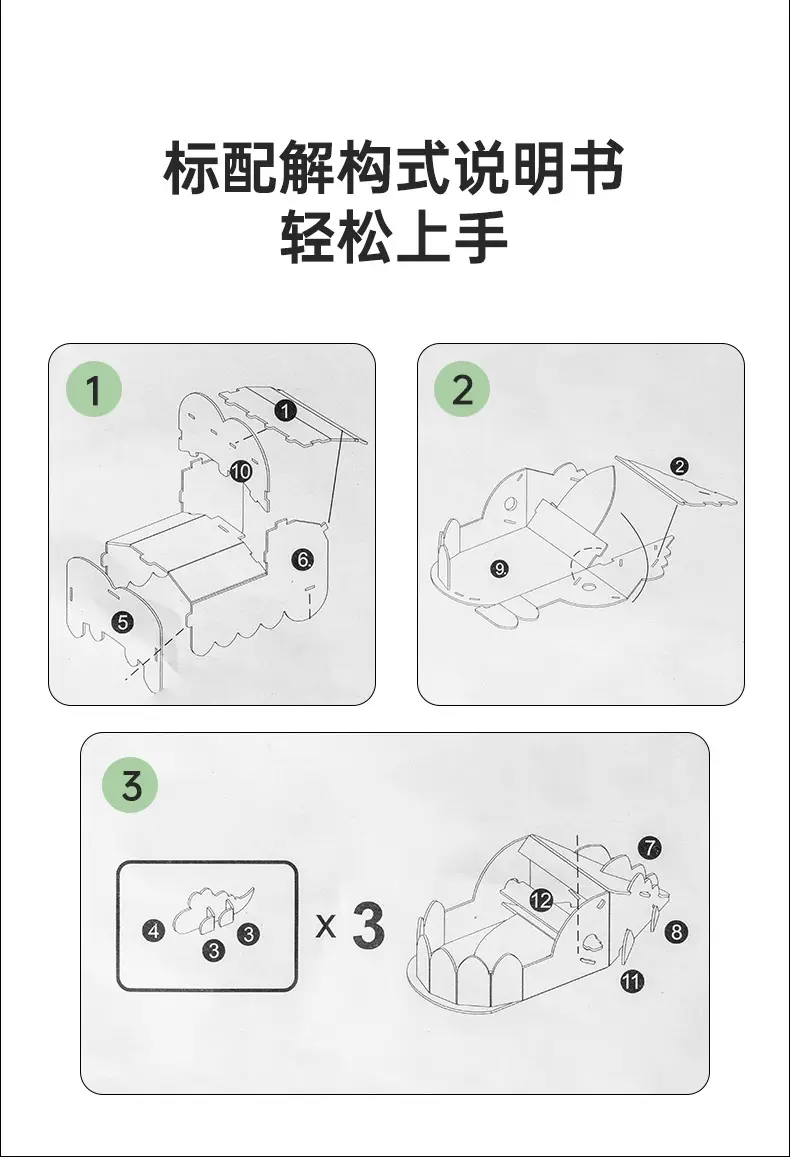 标配解构式说明书
轻松上手

1
1
10
6
5

2
2
9

3
4
3
3
x 3
7
12
8
11