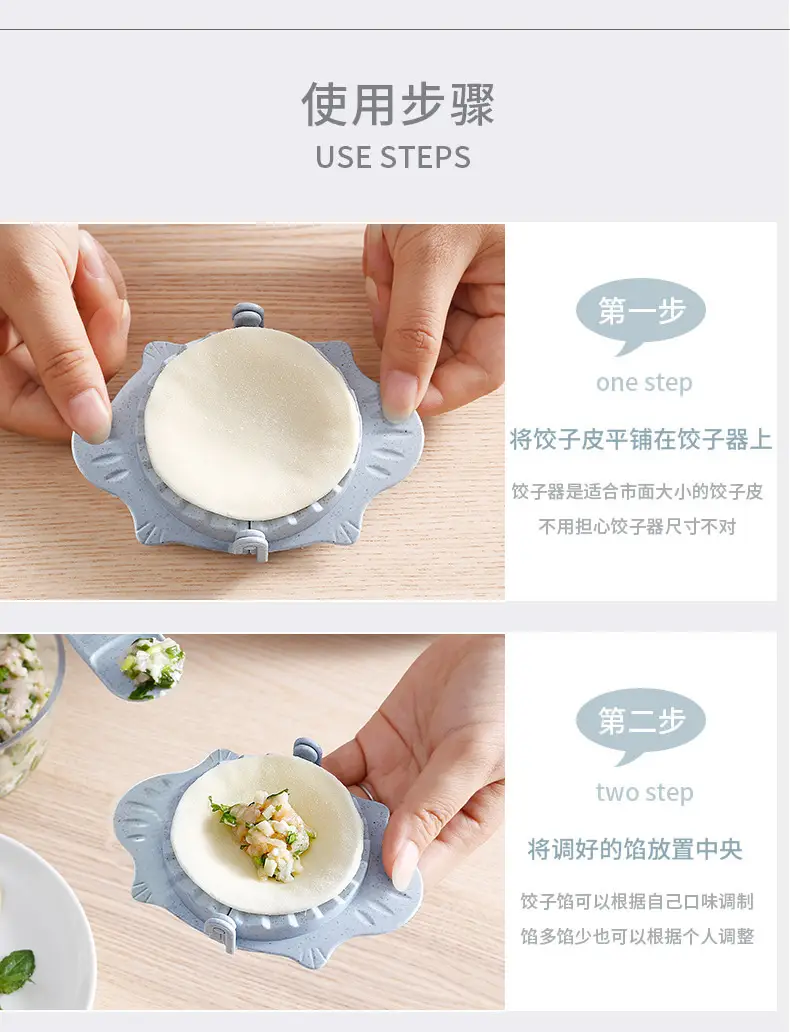 使用步骤
USE STEPS

第一步
one step
将饺子皮平铺在饺子器上
饺子器是适合市面大小的饺子皮
不用担心饺子器尺寸不对

第二步
two step
将调好的馅放置中央
饺子馅可以根据自己口味调制
馅多馅少也可以根据个人调整