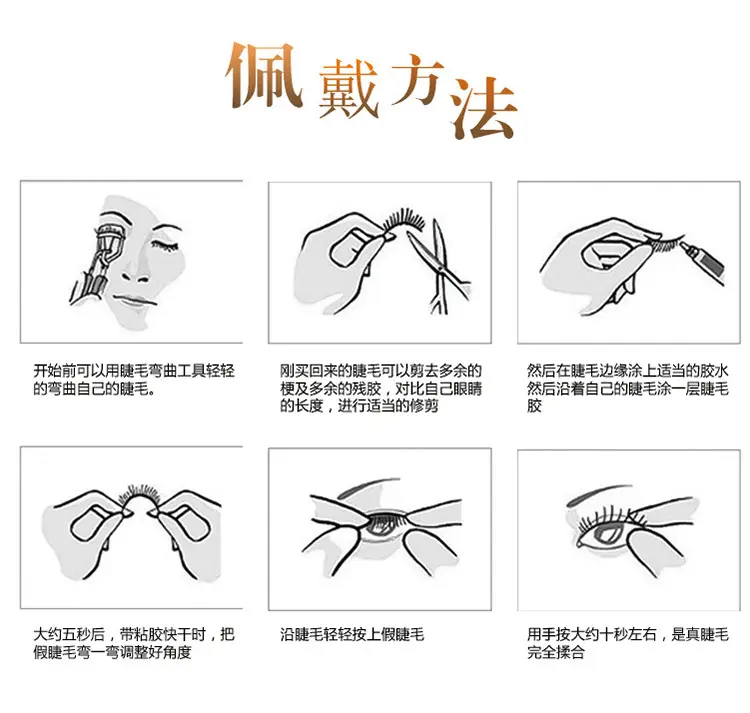 佩戴方法

开始前可以用睫毛弯曲工具轻轻的弯曲自己的睫毛。

刚买回来的睫毛可以剪去多余的梗及多余的残胶，对比自己眼睛的长度，进行适当的修剪

然后在睫毛边缘涂上适当的胶水然后沿着自己的睫毛涂一层睫毛胶

大约五秒后，带粘胶快干时，把假睫毛弯一弯调整好角度

沿睫毛轻轻按上假睫毛

用手按大约十秒左右，是真睫毛完全揉合