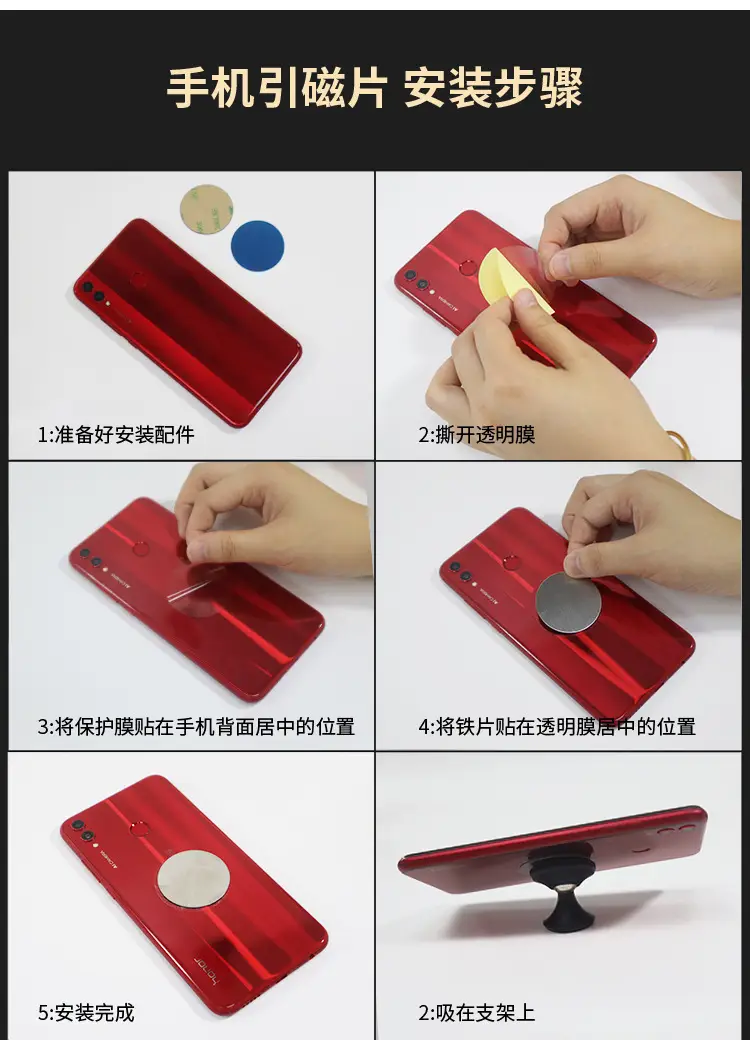 手机引磁片 安装步骤

1:准备好安装配件

2:撕开透明膜

3:将保护膜贴在手机背面居中的位置

4:将铁片贴在透明膜居中的位置

5:安装完成

2:吸在支架上