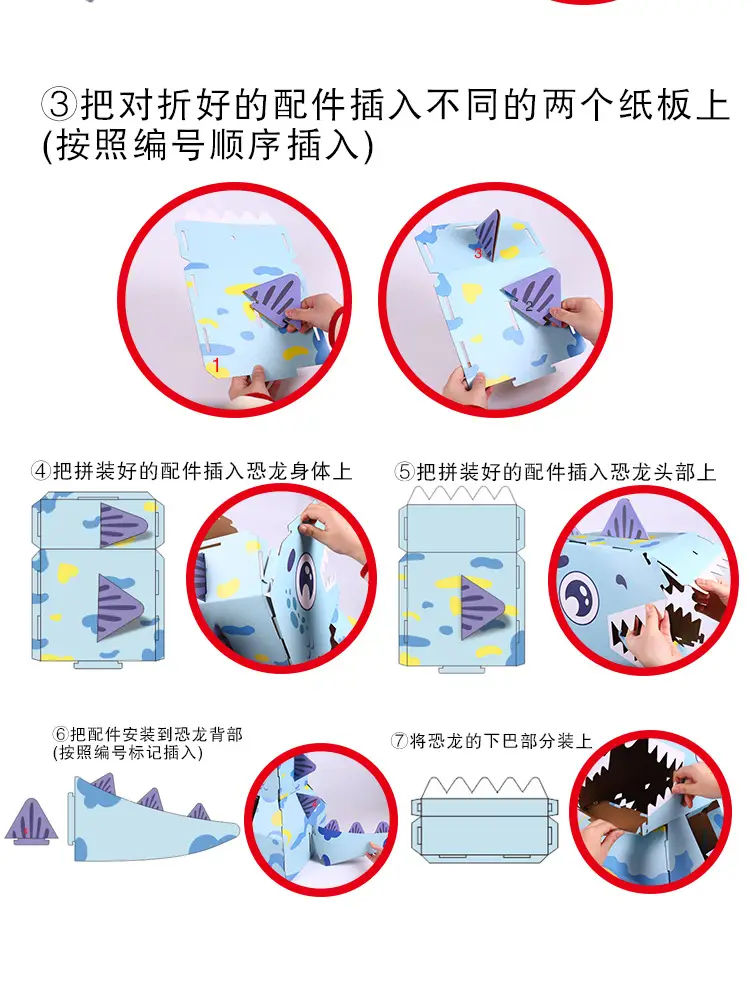 ③把对折好的配件插入不同的两个纸板上
(按照编号顺序插入)

1

3

2

④把拼装好的配件插入恐龙身体上

⑤把拼装好的配件插入恐龙头部上

⑥把配件安装到恐龙背部
(按照编号标记插入)

⑦将恐龙的下巴部分装上

1