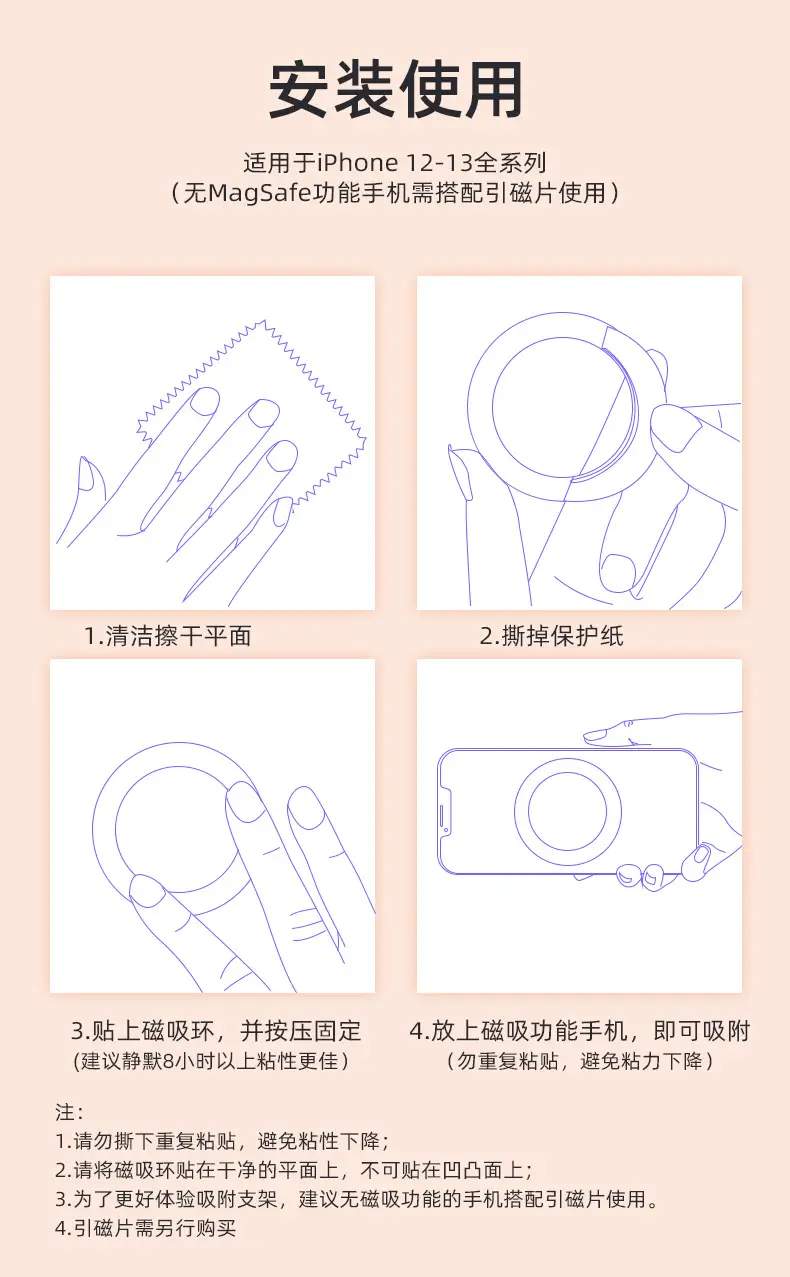 安装使用

适用于iPhone 12-13全系列
（无MagSafe功能手机需搭配引磁片使用）

1.清洁擦干平面

2.撕掉保护纸

3.贴上磁吸环，并按压固定
（建议静默8小时以上粘性更佳）

4.放上磁吸功能手机，即可吸附
（勿重复粘贴，避免粘力下降）

注：
1.请勿撕下重复粘贴，避免粘性下降；
2.请将磁吸环贴在干净的平面上，不可贴在凹凸面上；
3.为了更好体验吸附支架，建议无磁吸功能的手机搭配引磁片使用。
4.引磁片需另行购买